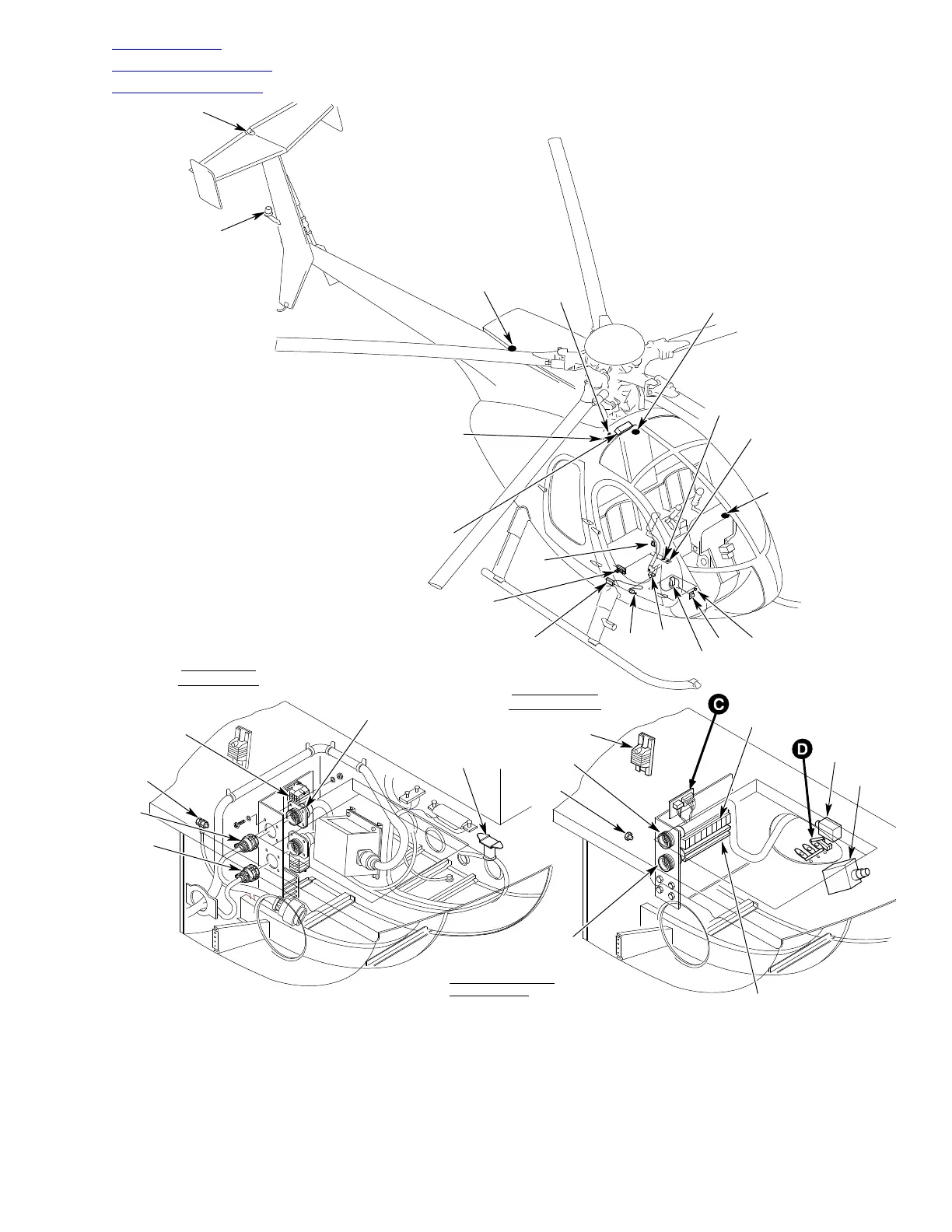 C

D