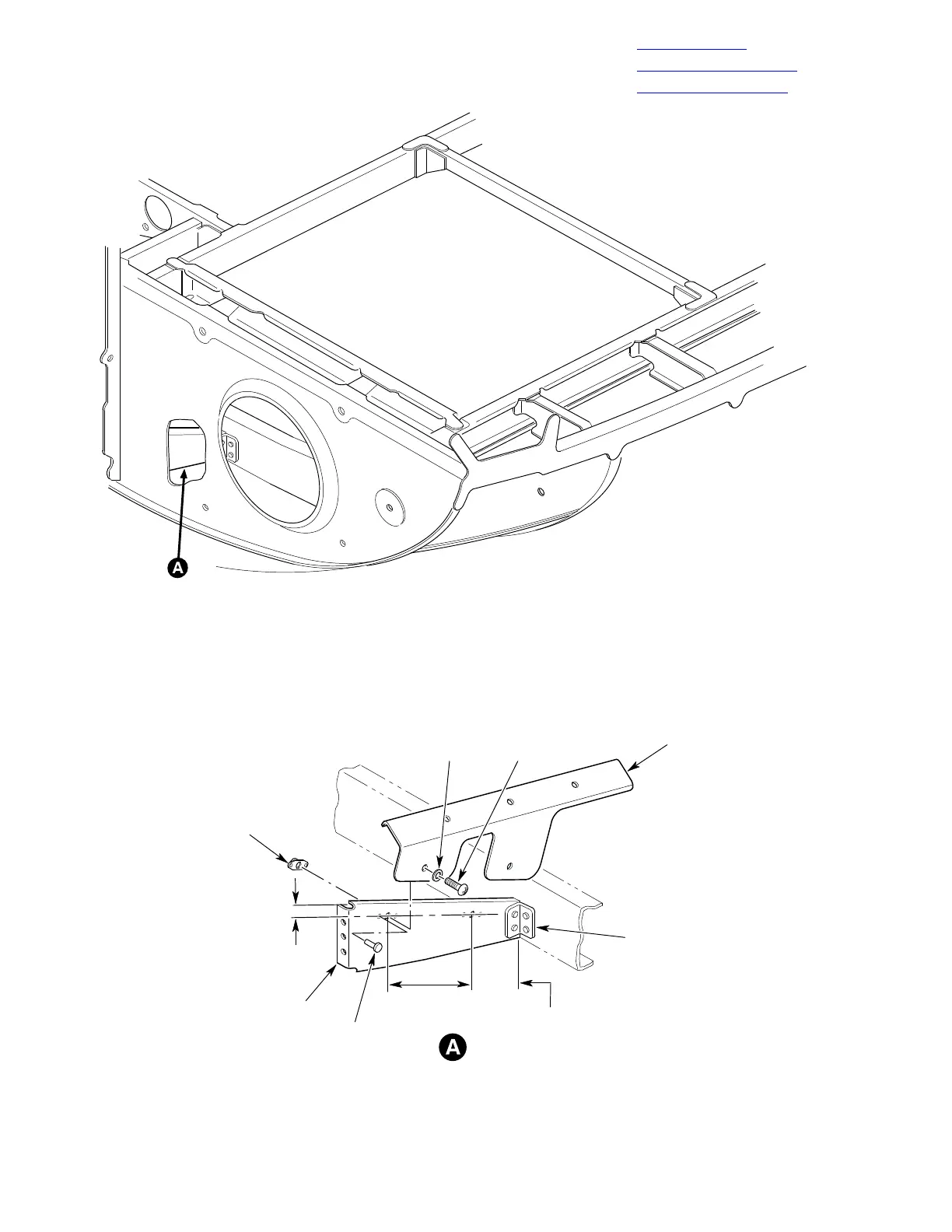 A

A