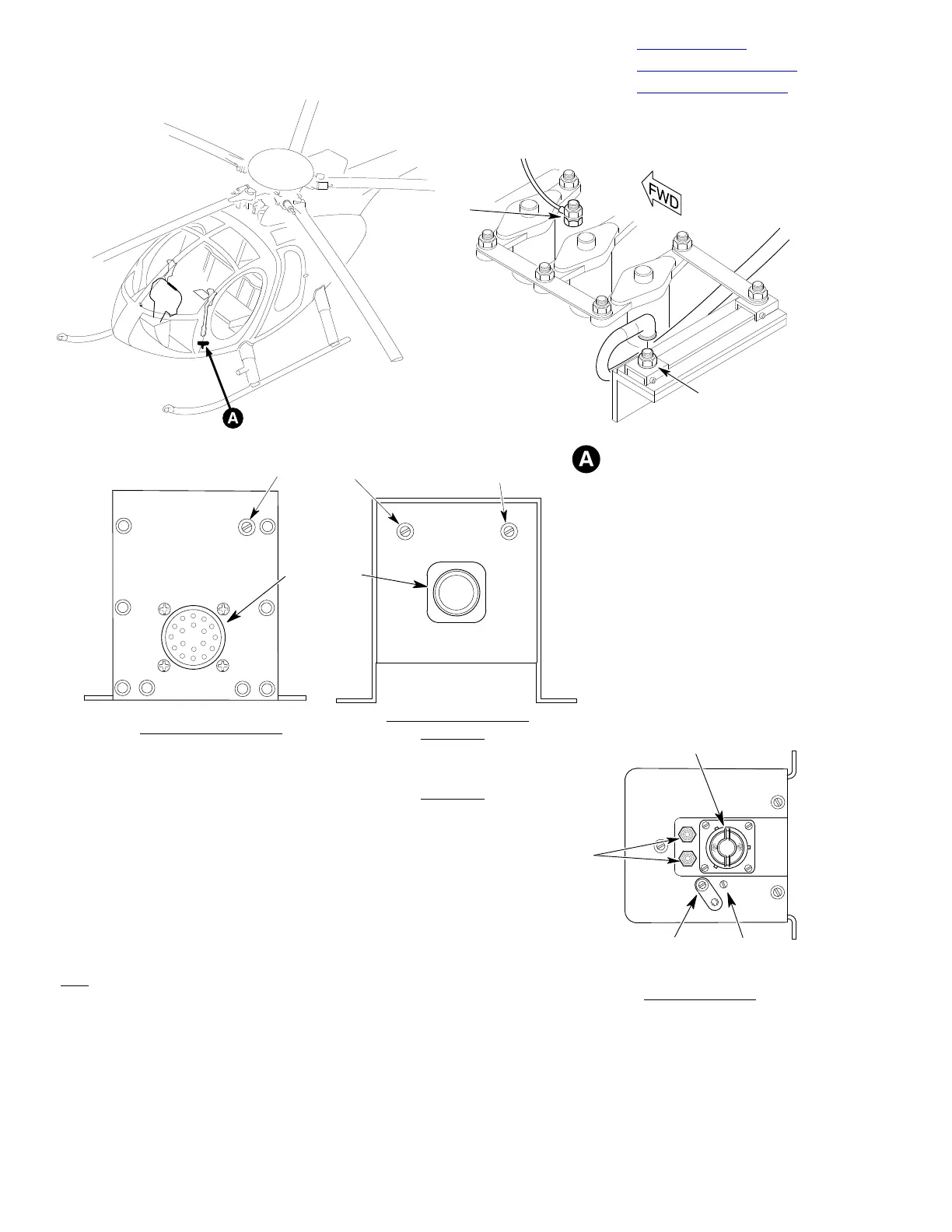 FWD

A

A