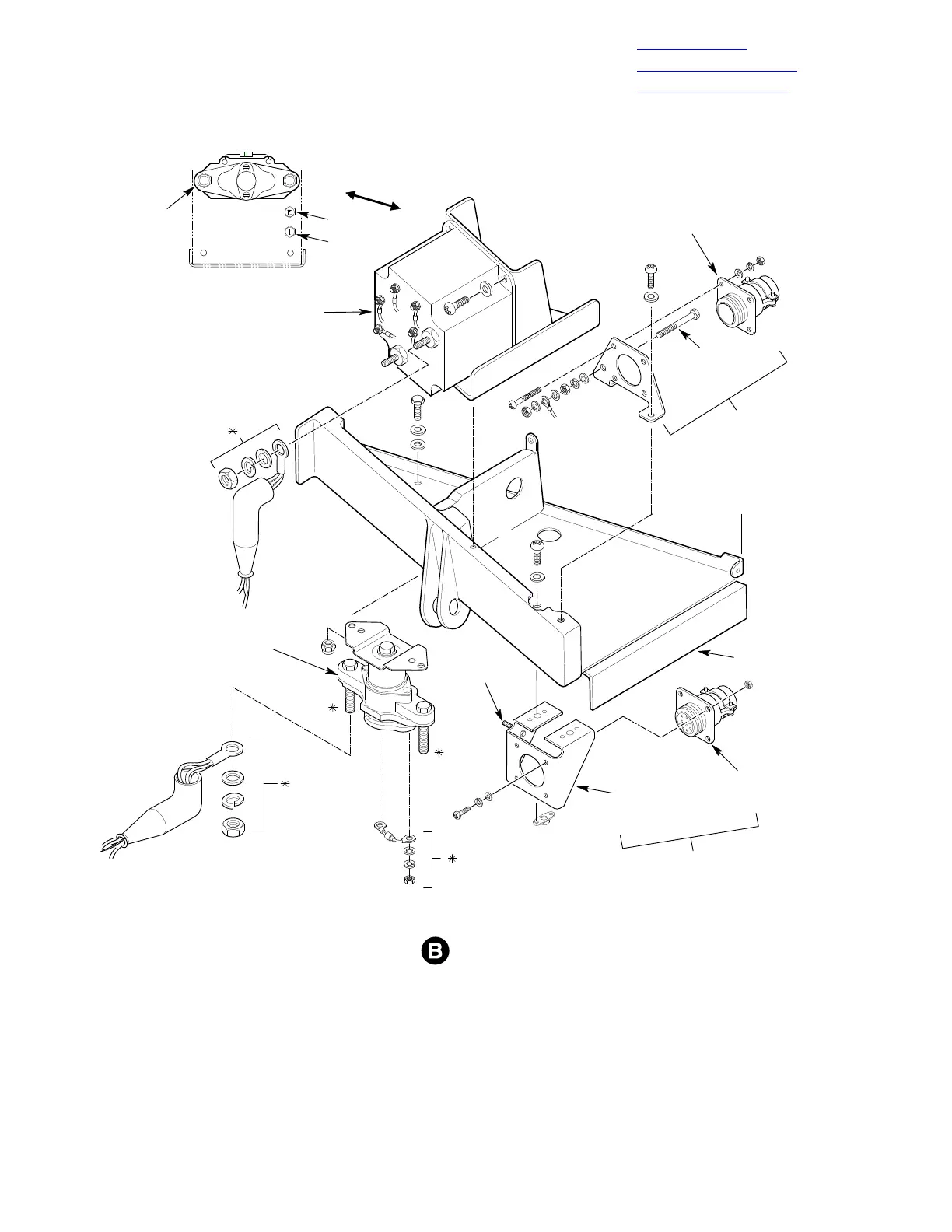 B