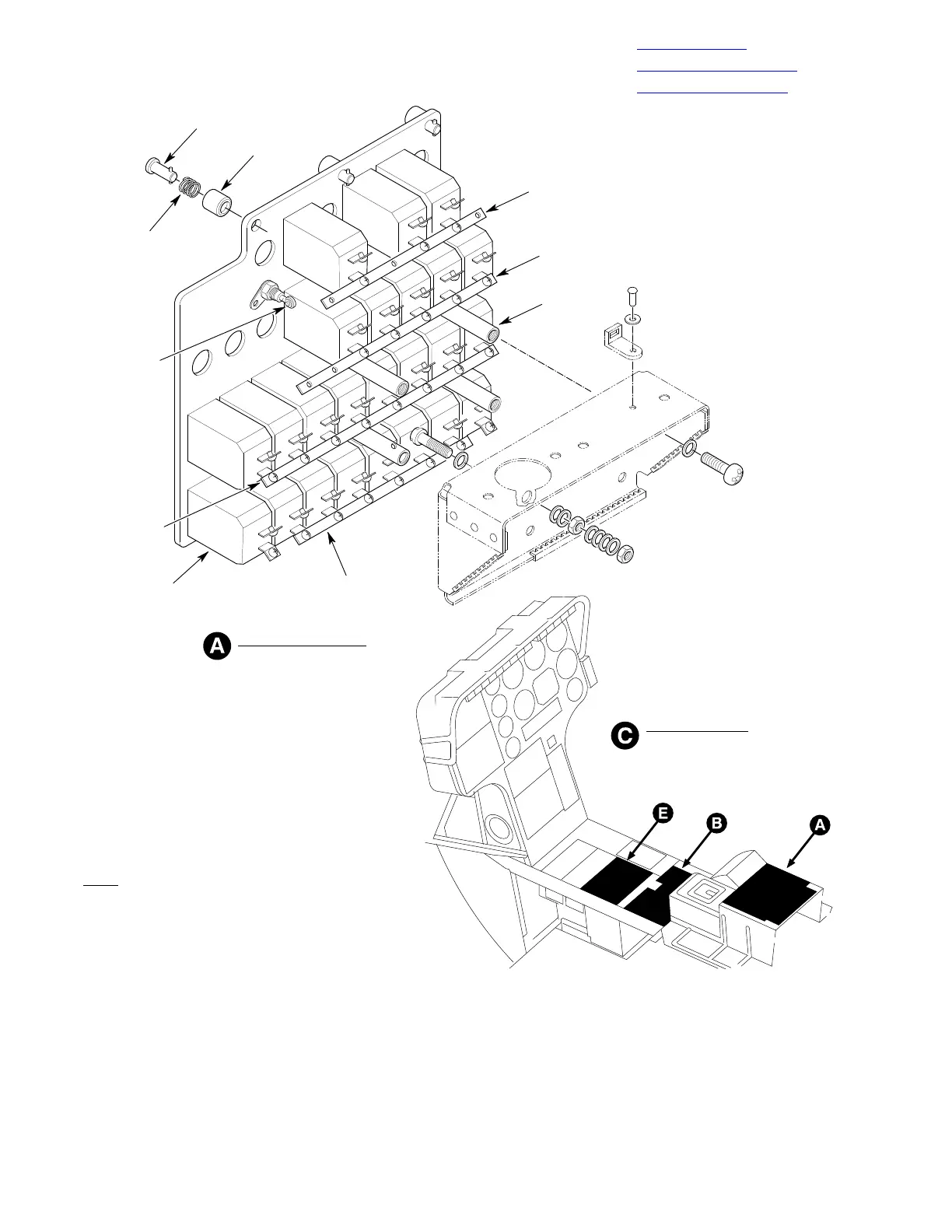 A

C

E

B

A