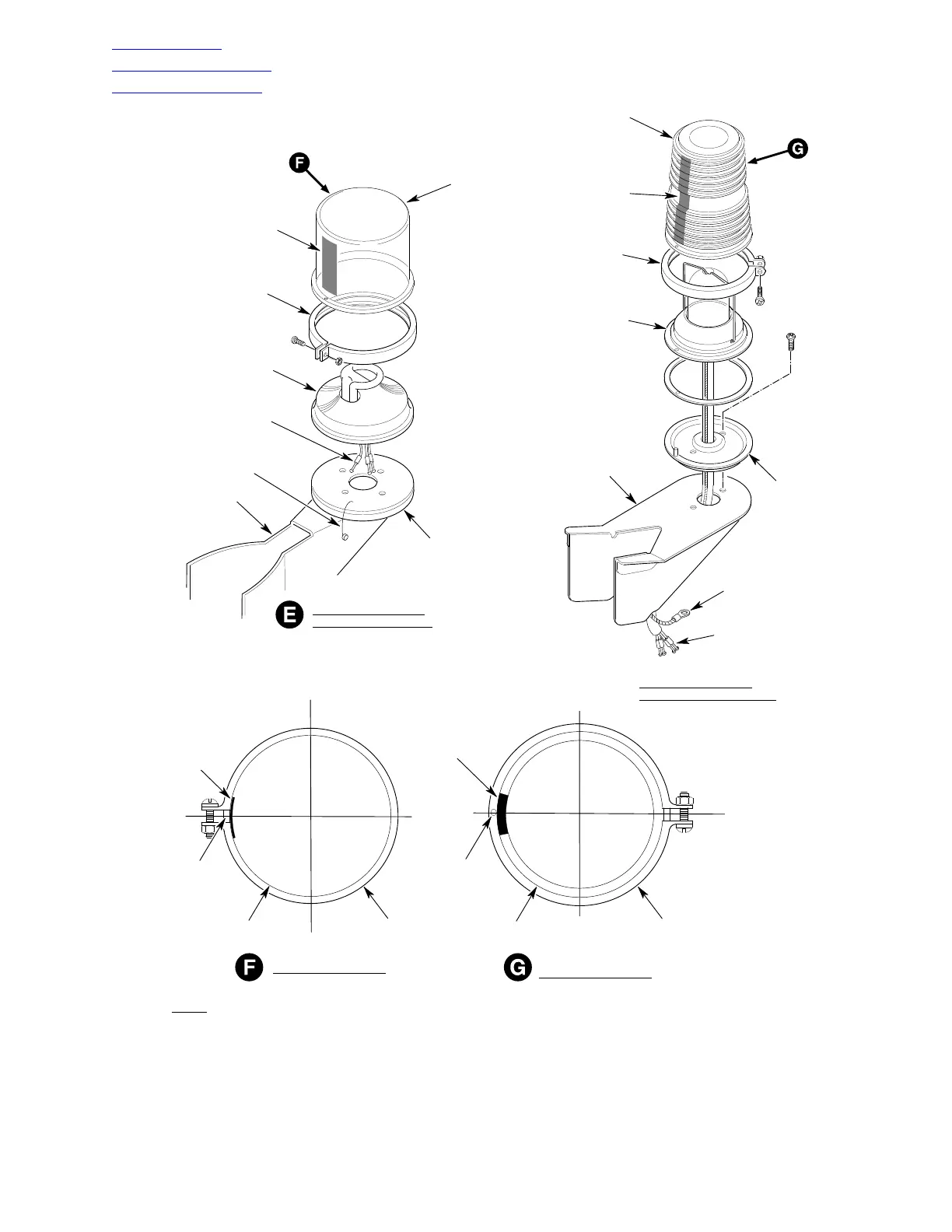 F

G

E

F

G