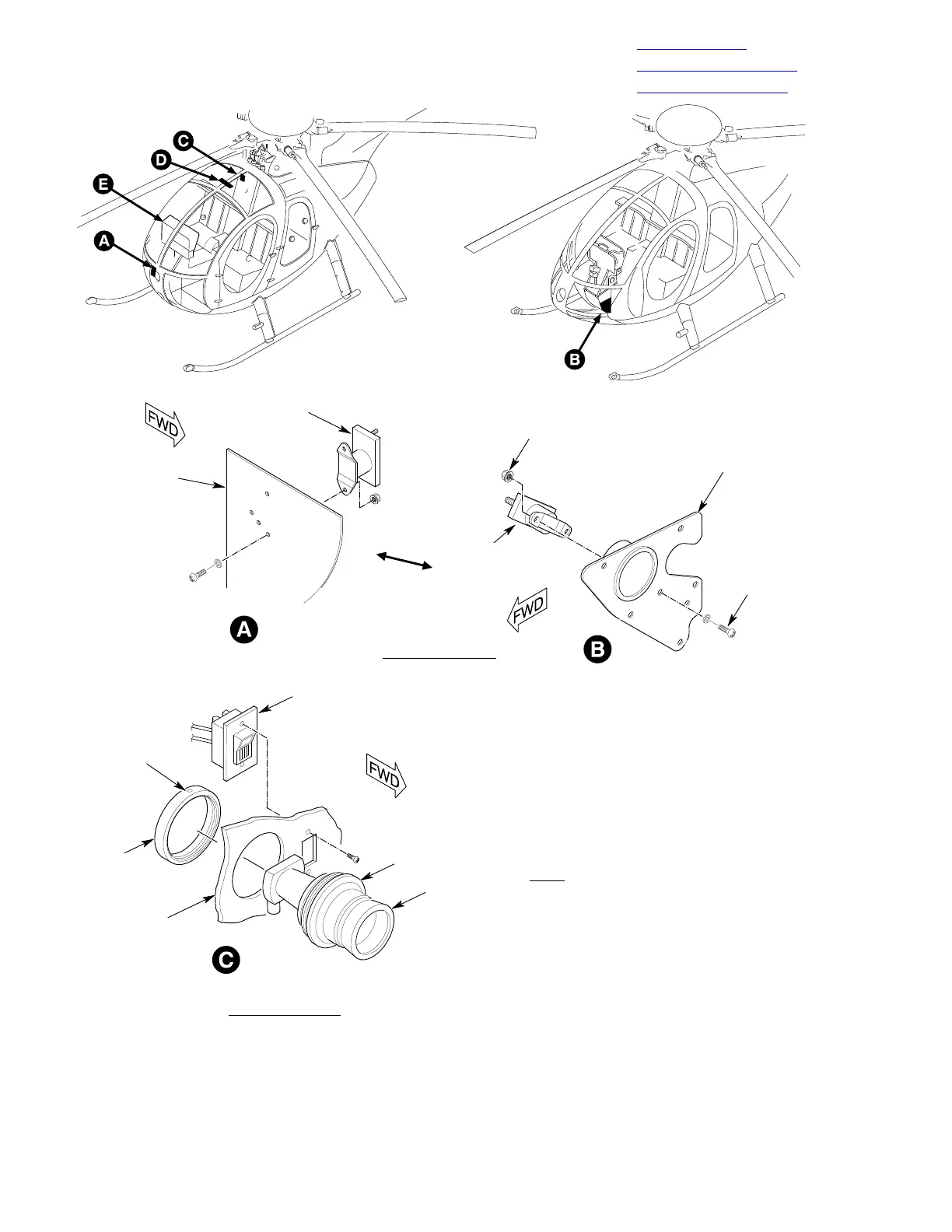 C
D
E
A
B

FWD

FWD

A

B

FWD

C