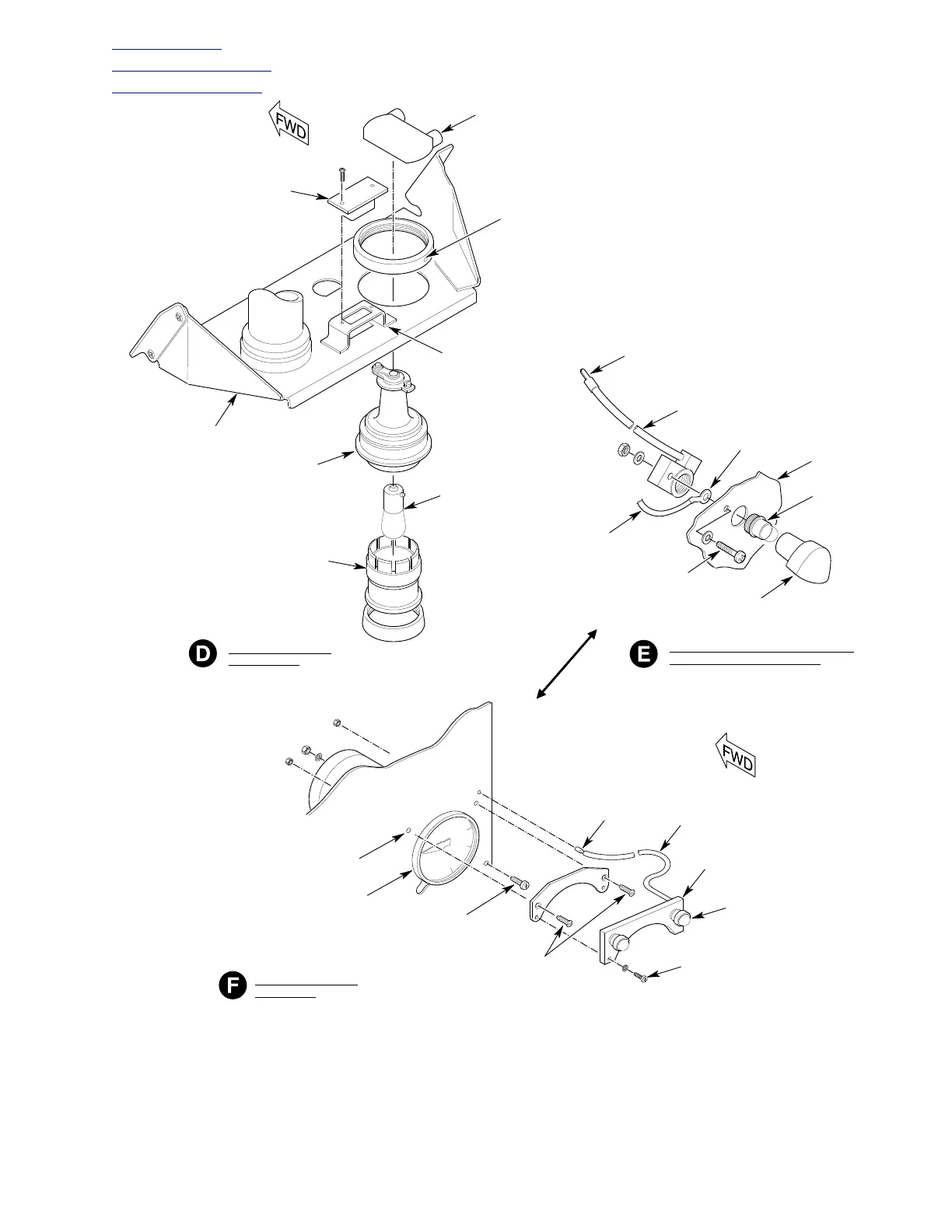 FWD

D

E

FWD

F