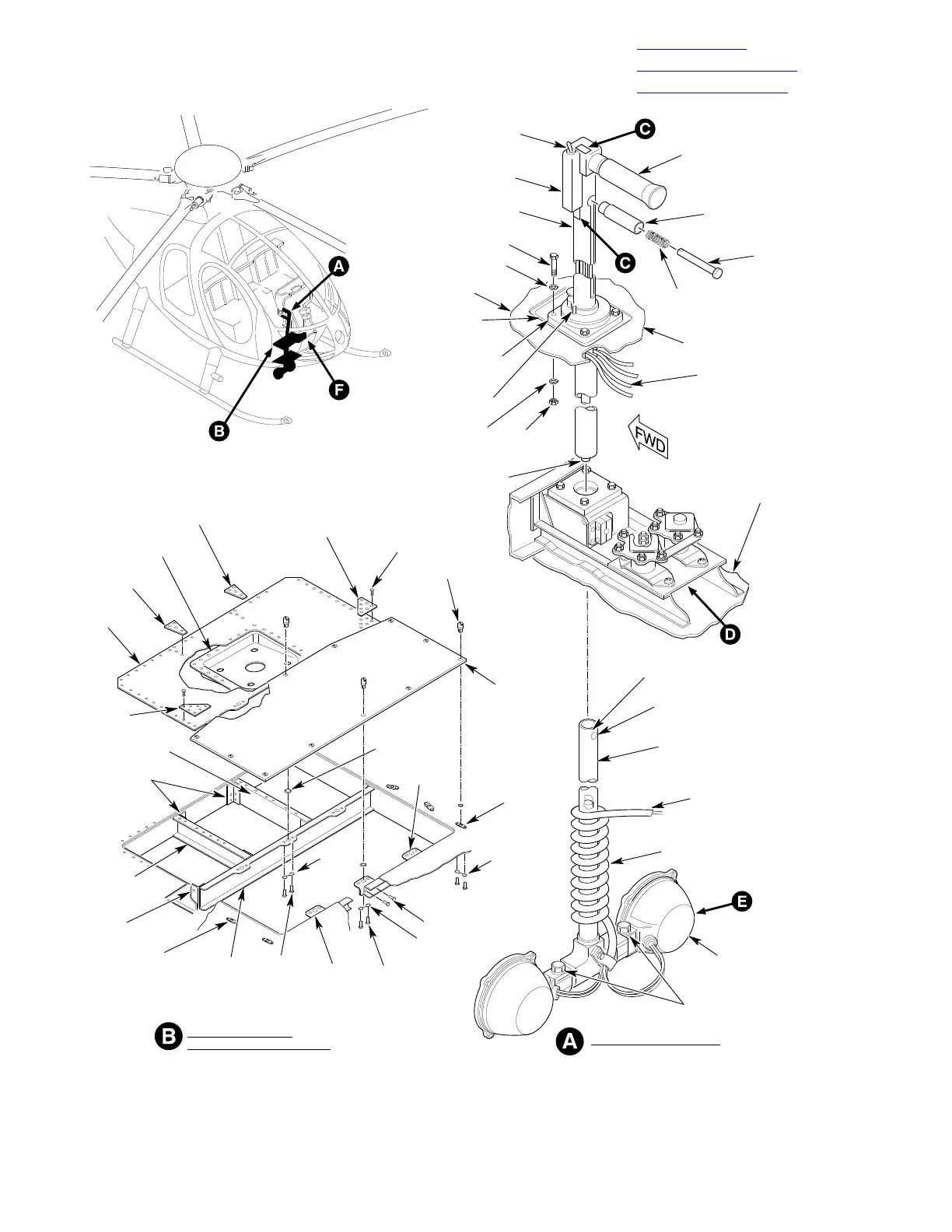 A

F

B

C

C

FWD

D

E

B

A