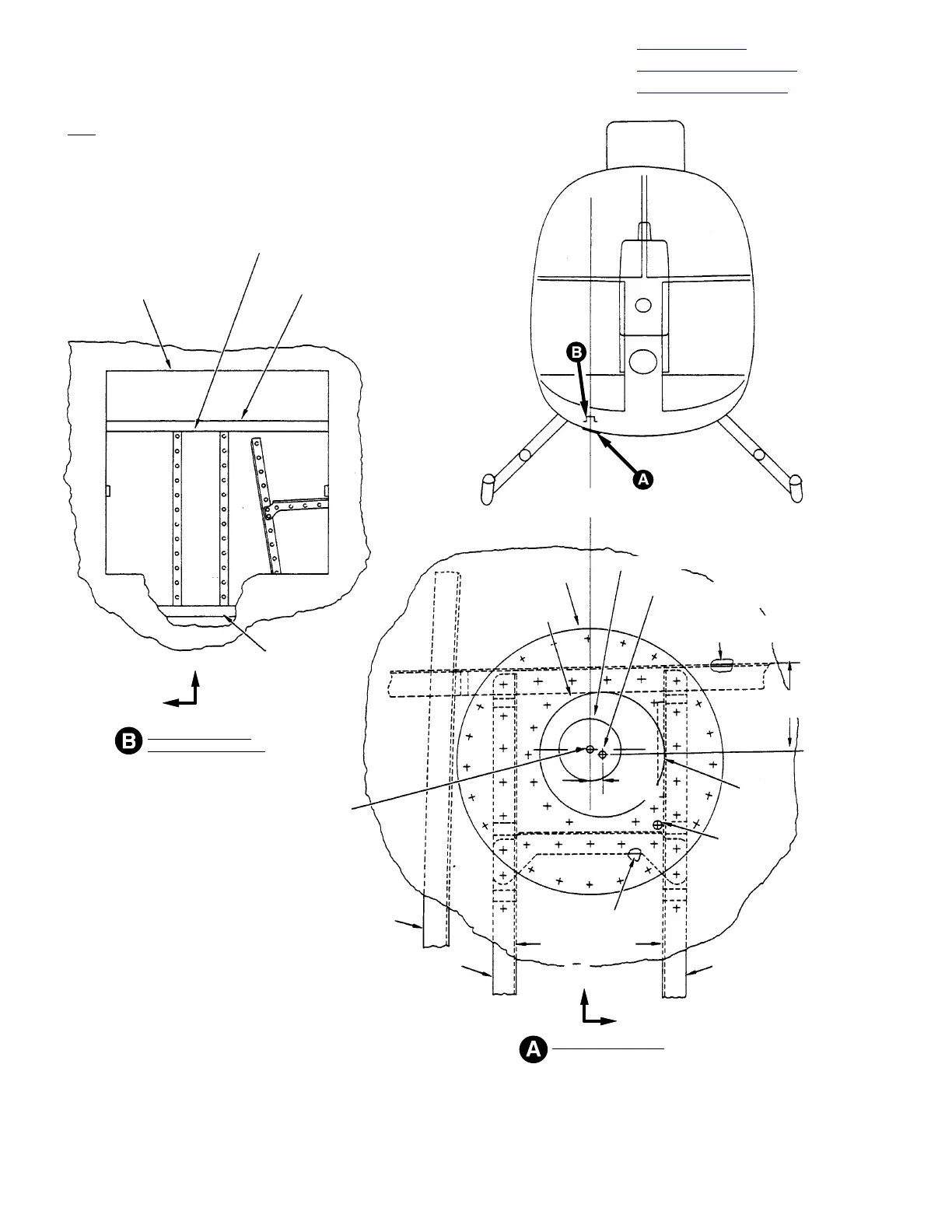 B

A

B

A