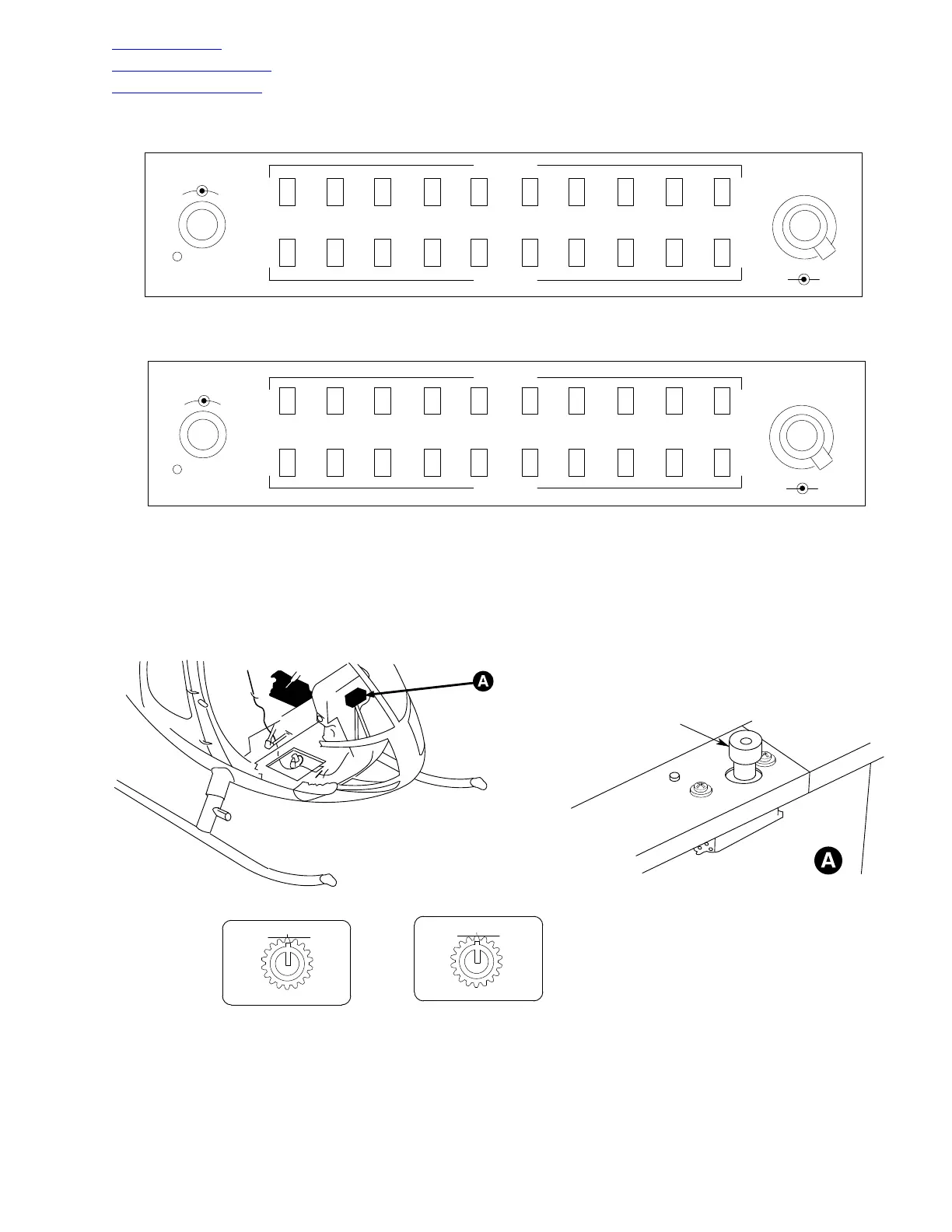 A

A