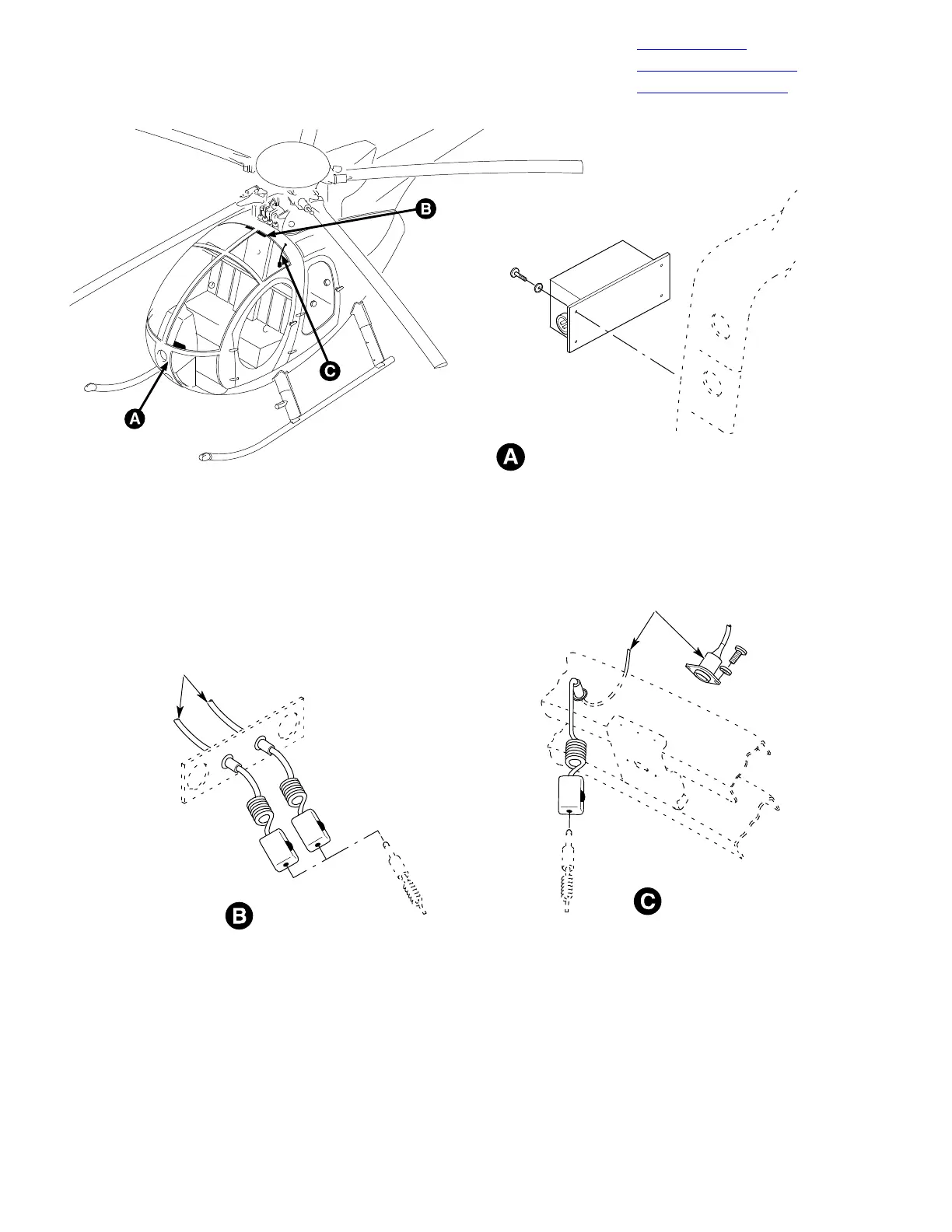 B

C

A

A

B

C