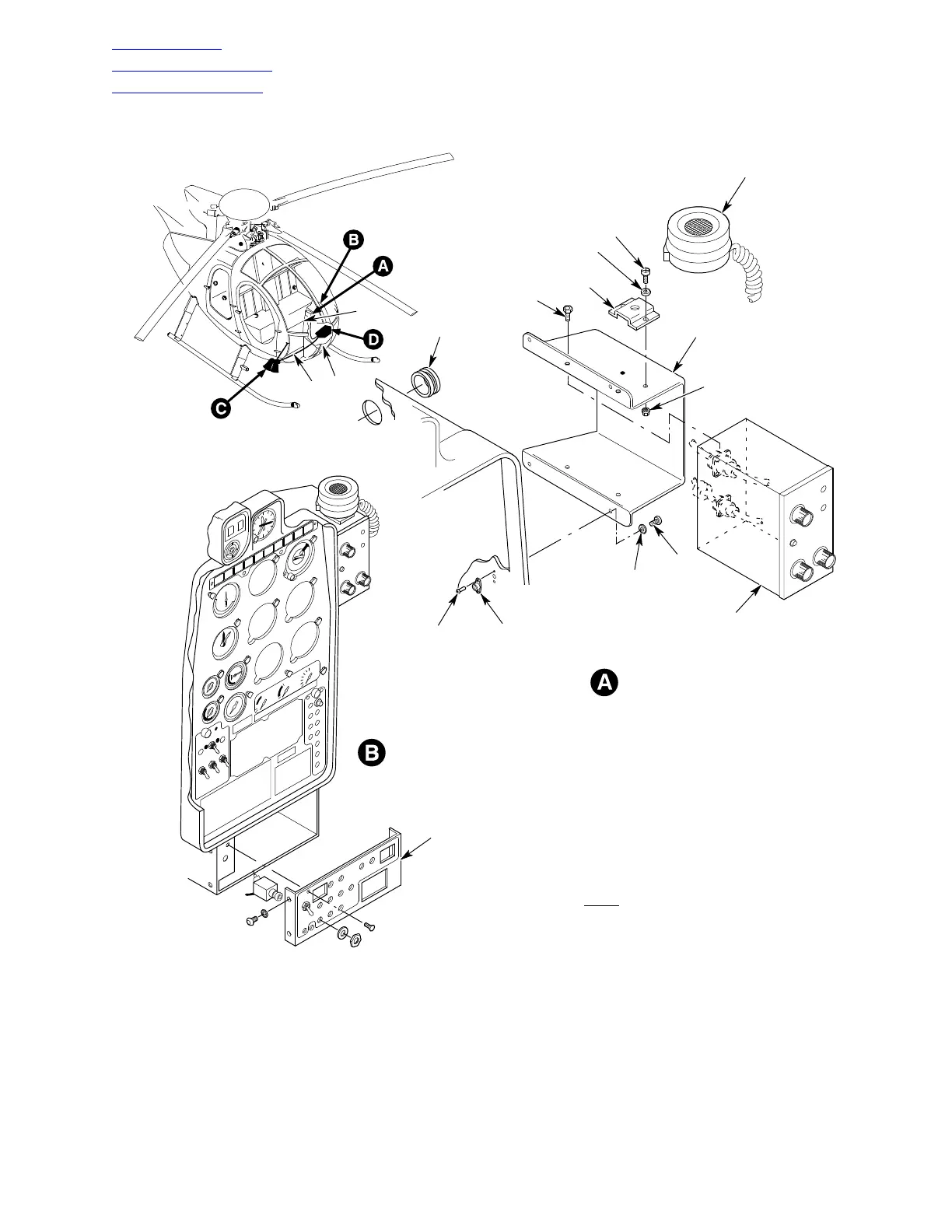 B

A

D

C

A

B