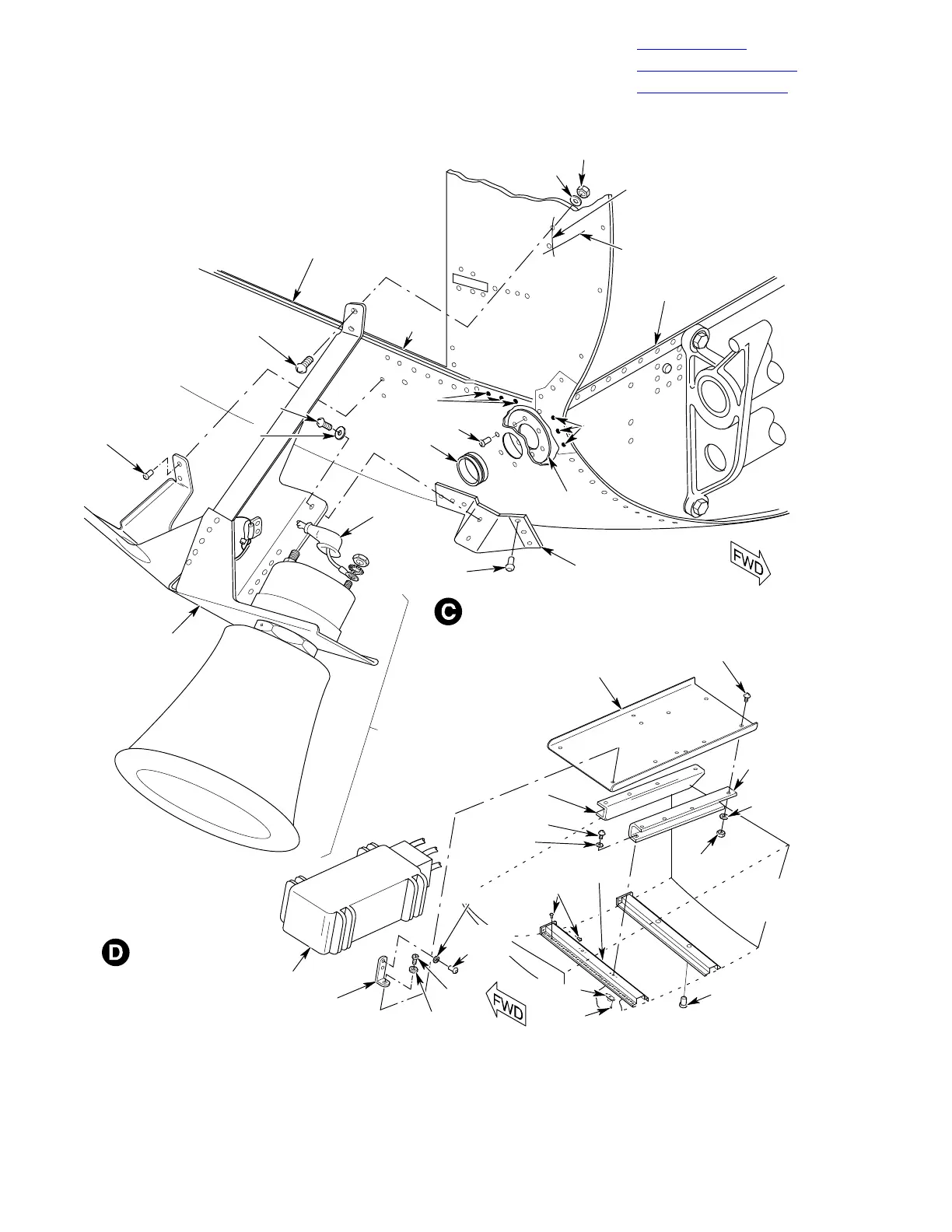 FWD

C

D

FWD