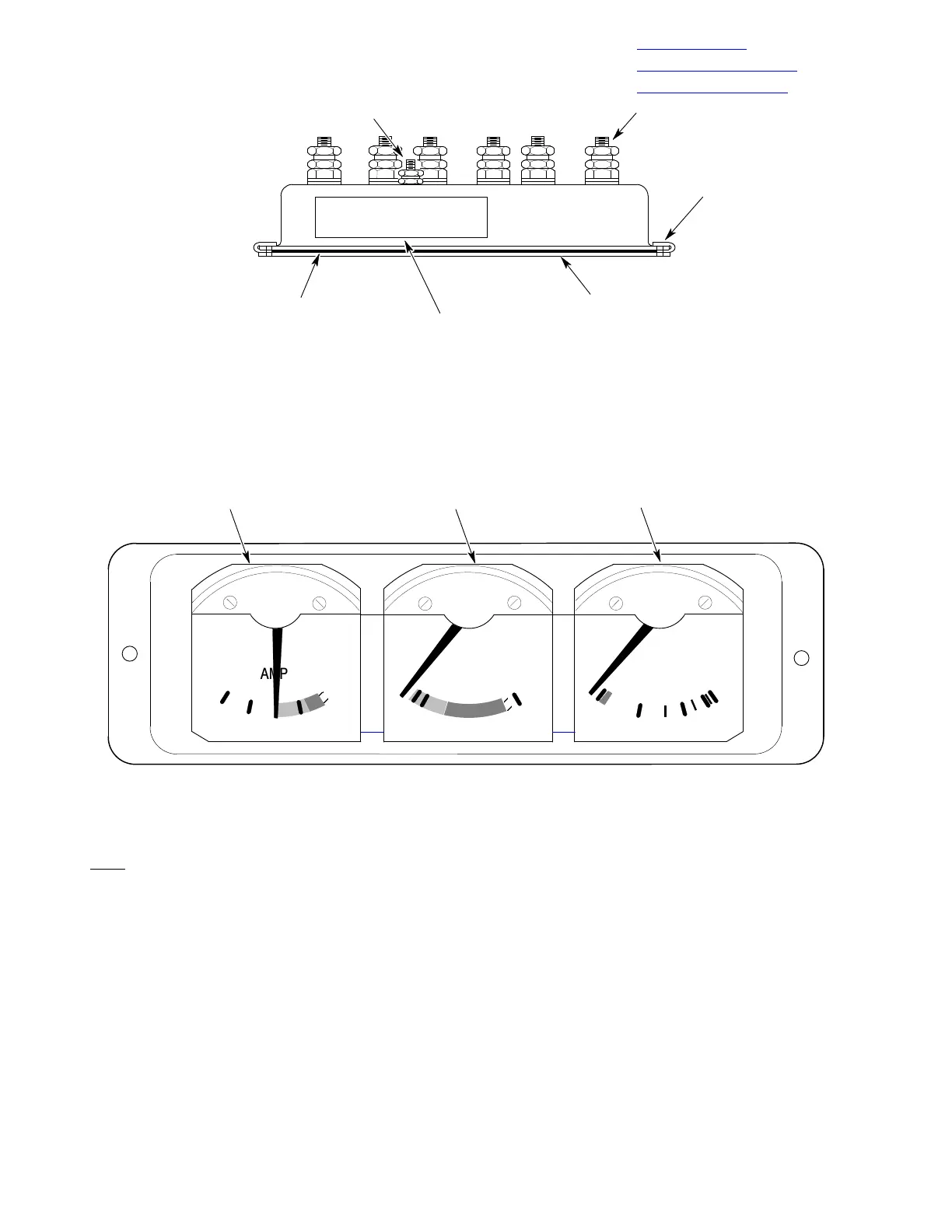 AMP