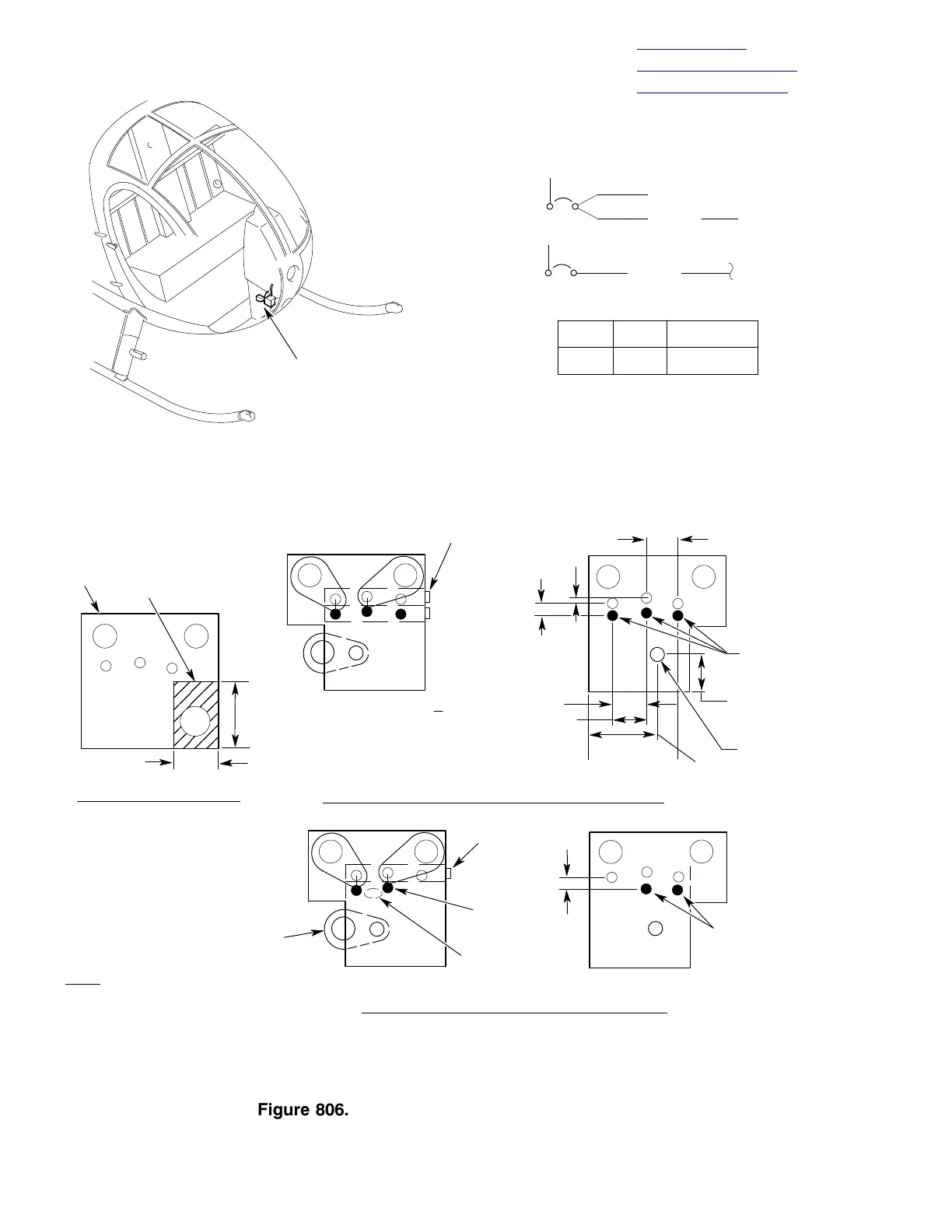 Figure 806.