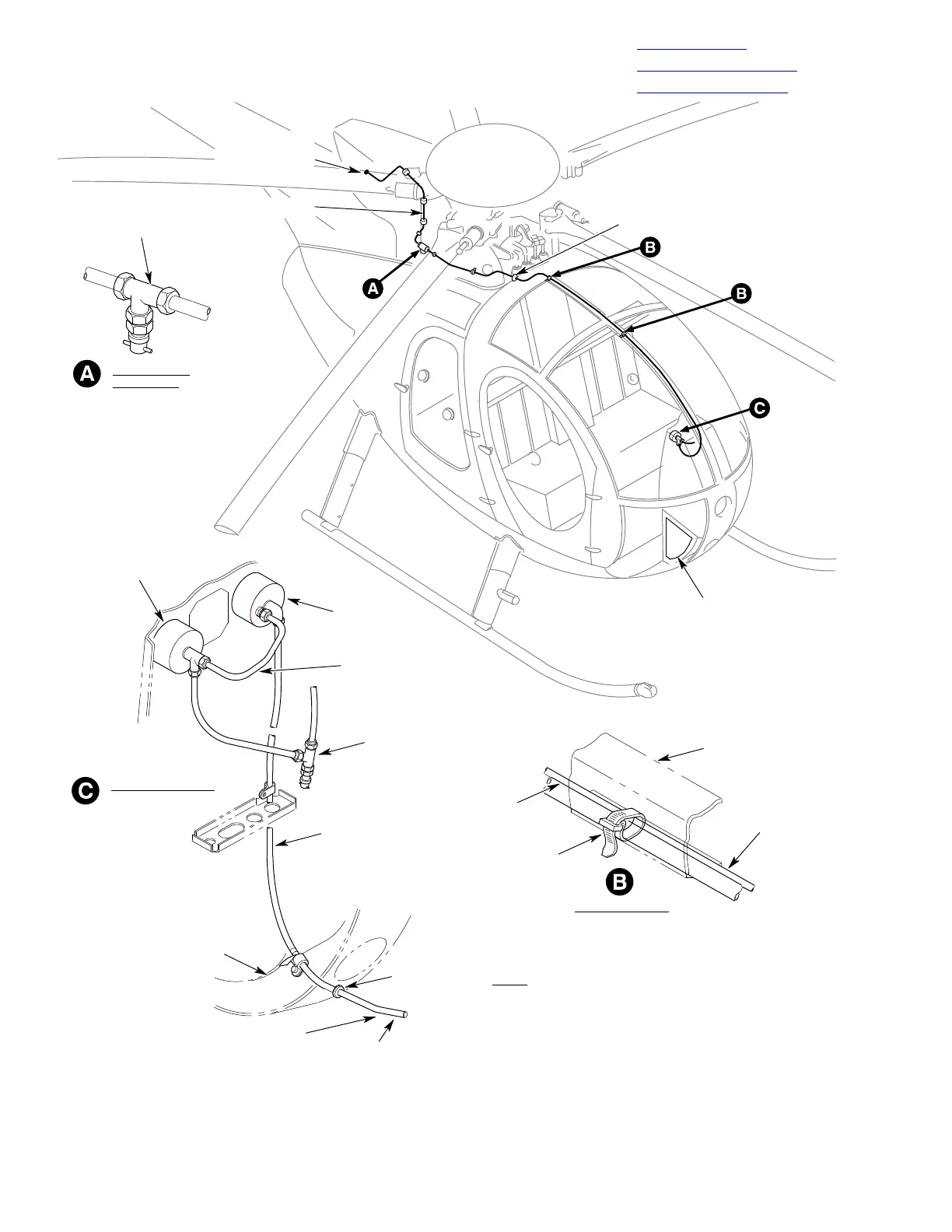 A

B

B

C

A

C

B