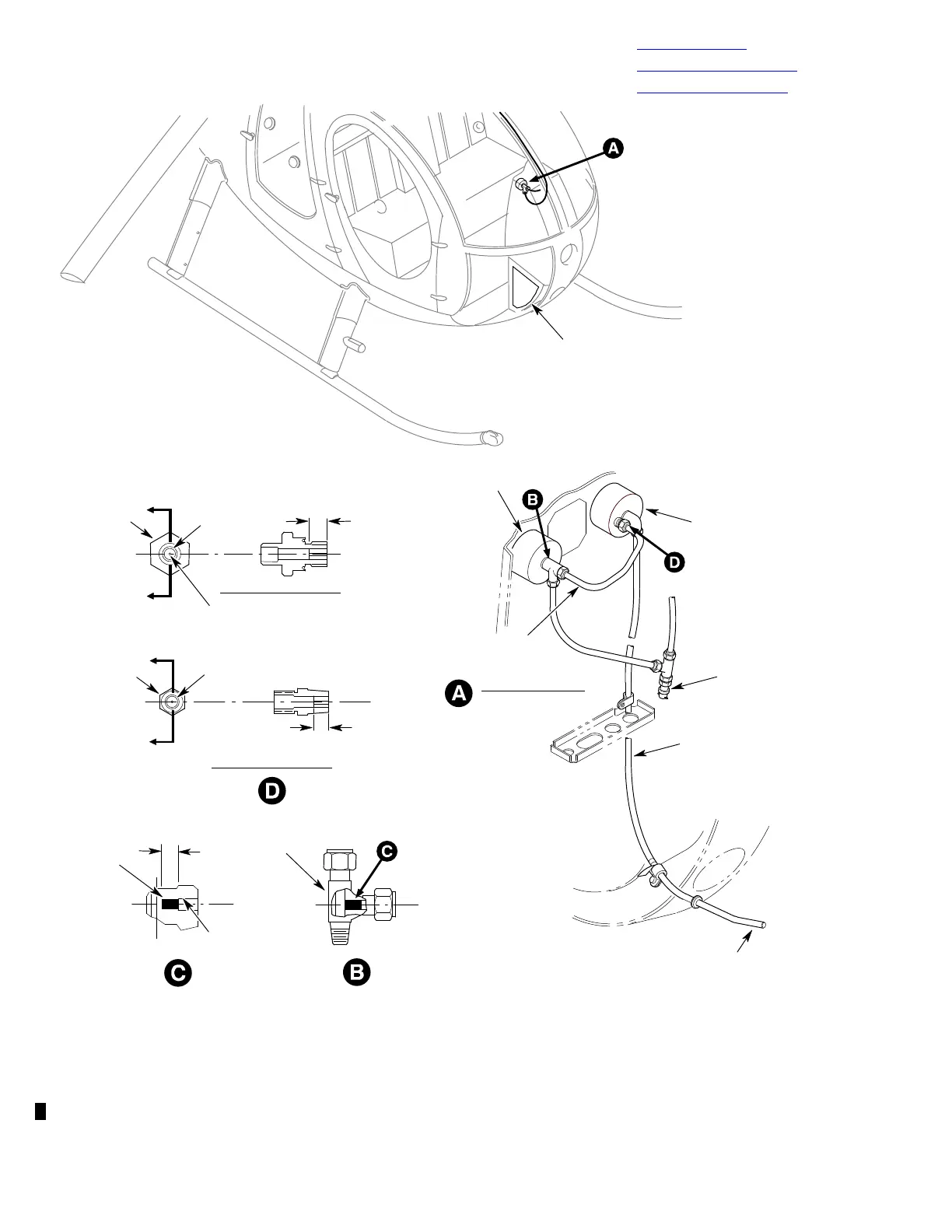 A

B

D

A

D

C

C

B