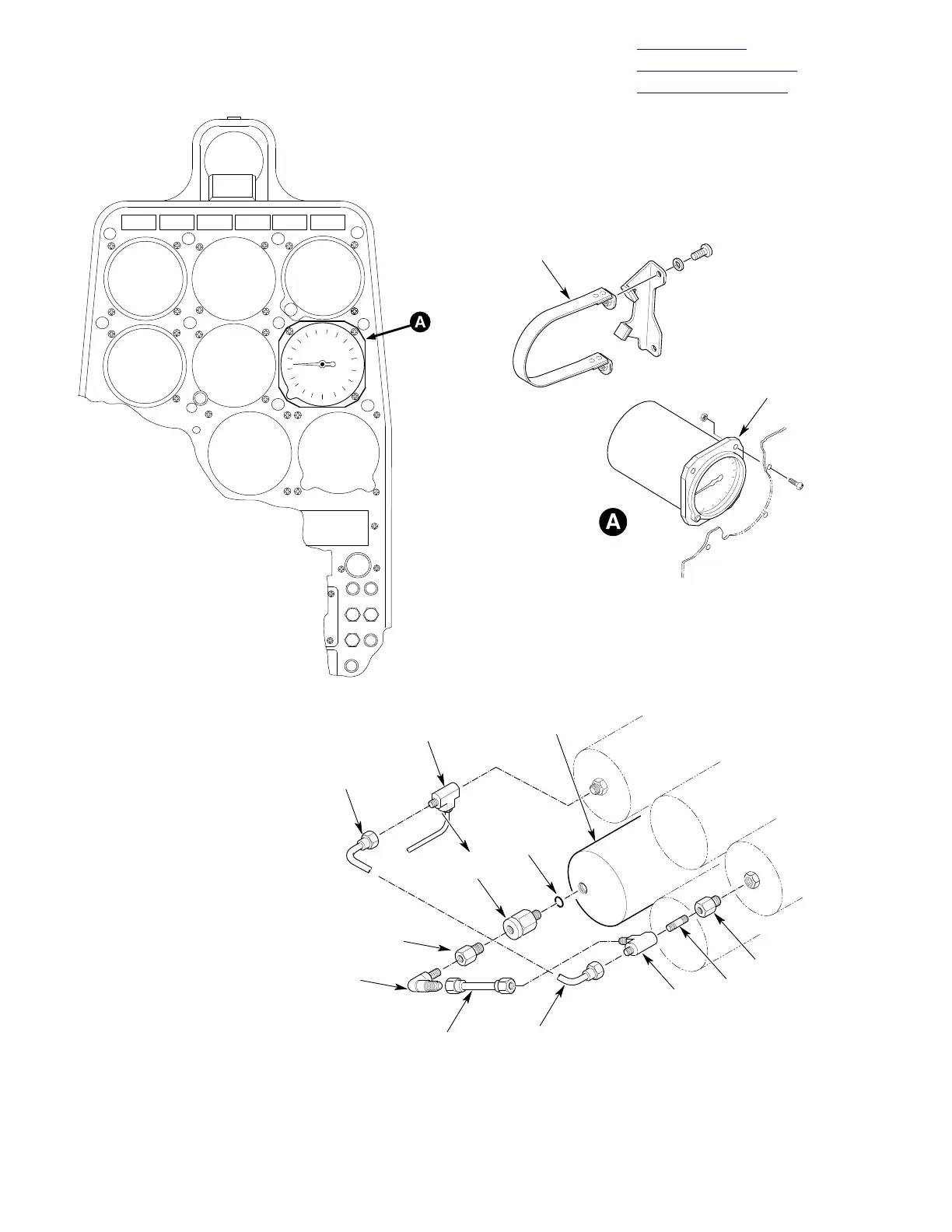 A

A