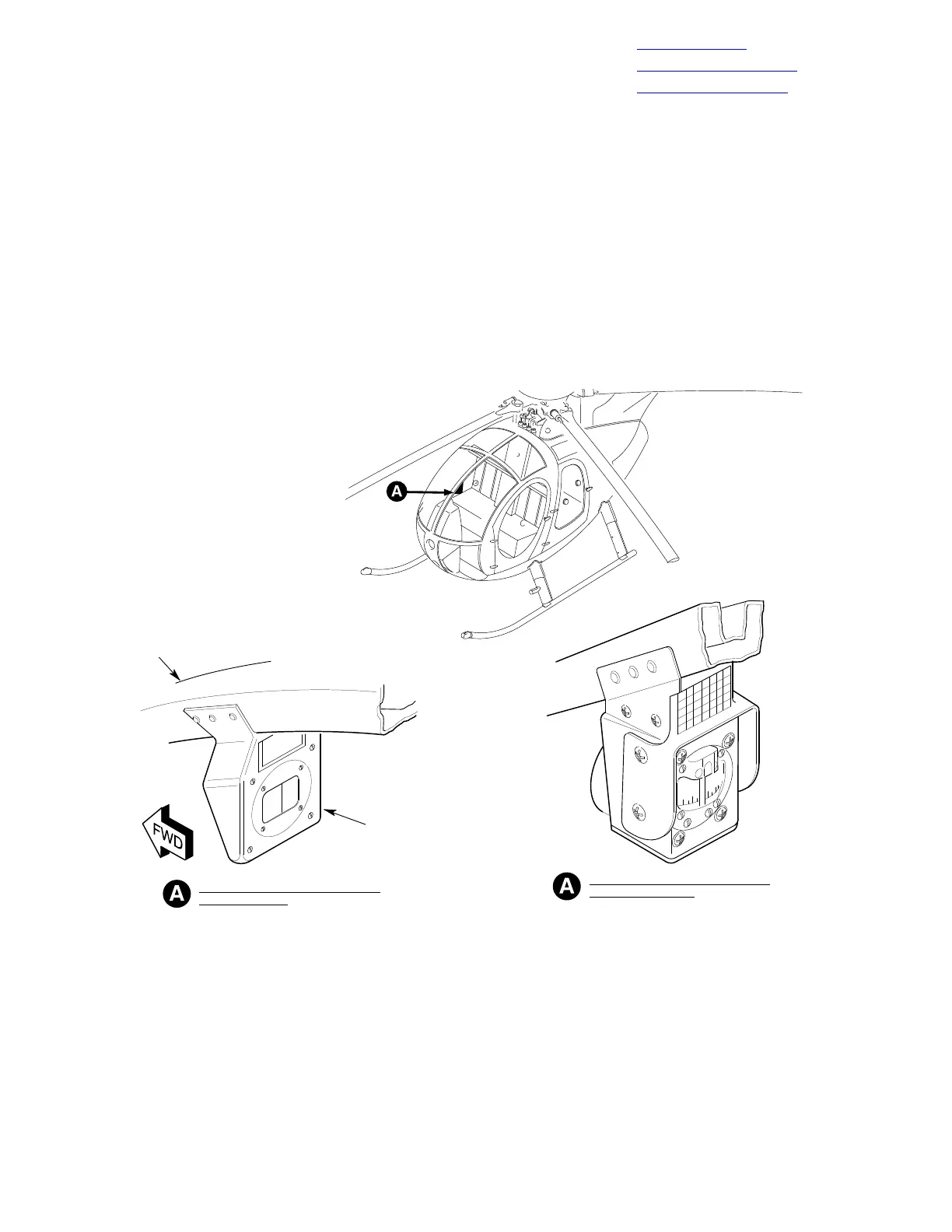 A

FWD

A

A