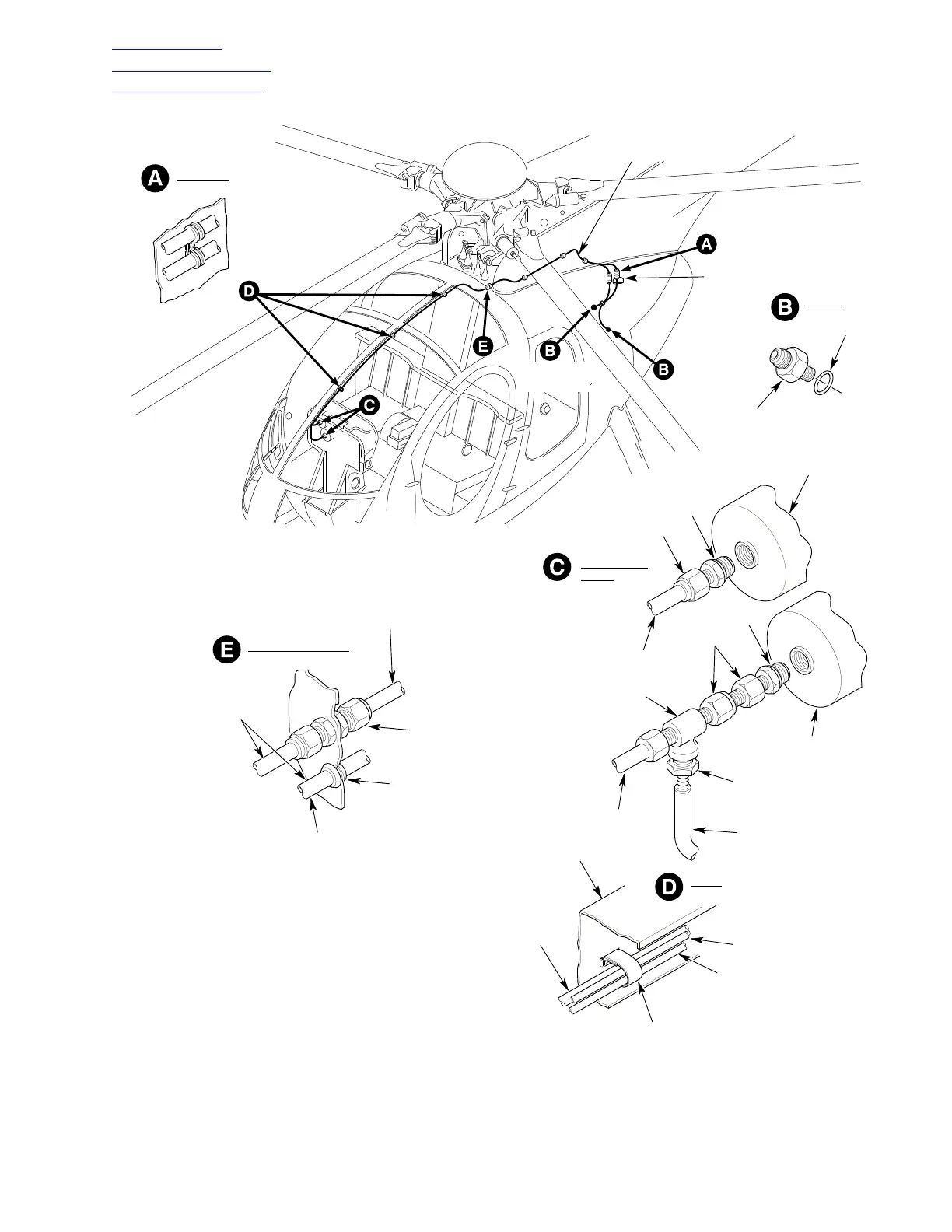 A

A

D

E

B

B

B

C

C

E

D