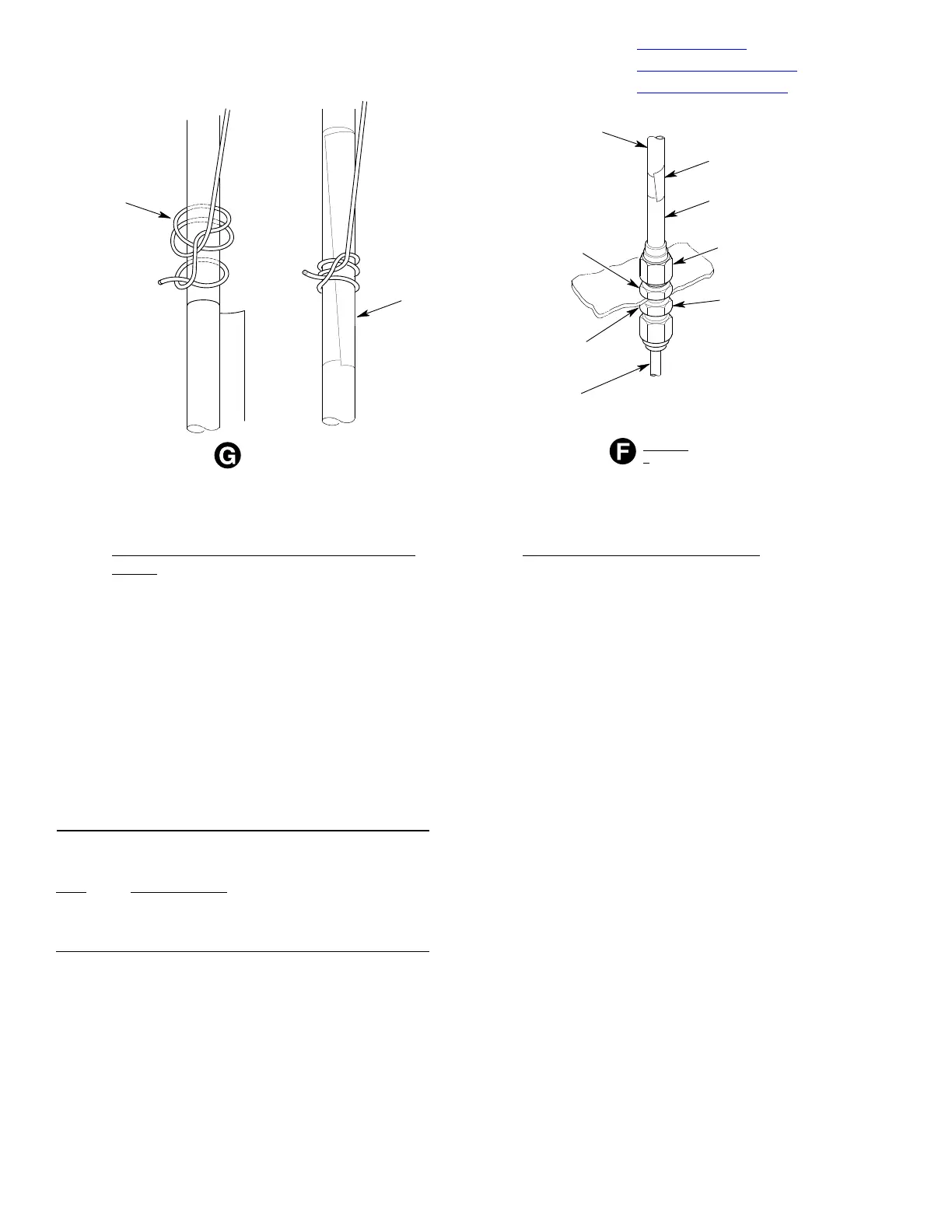 G

F