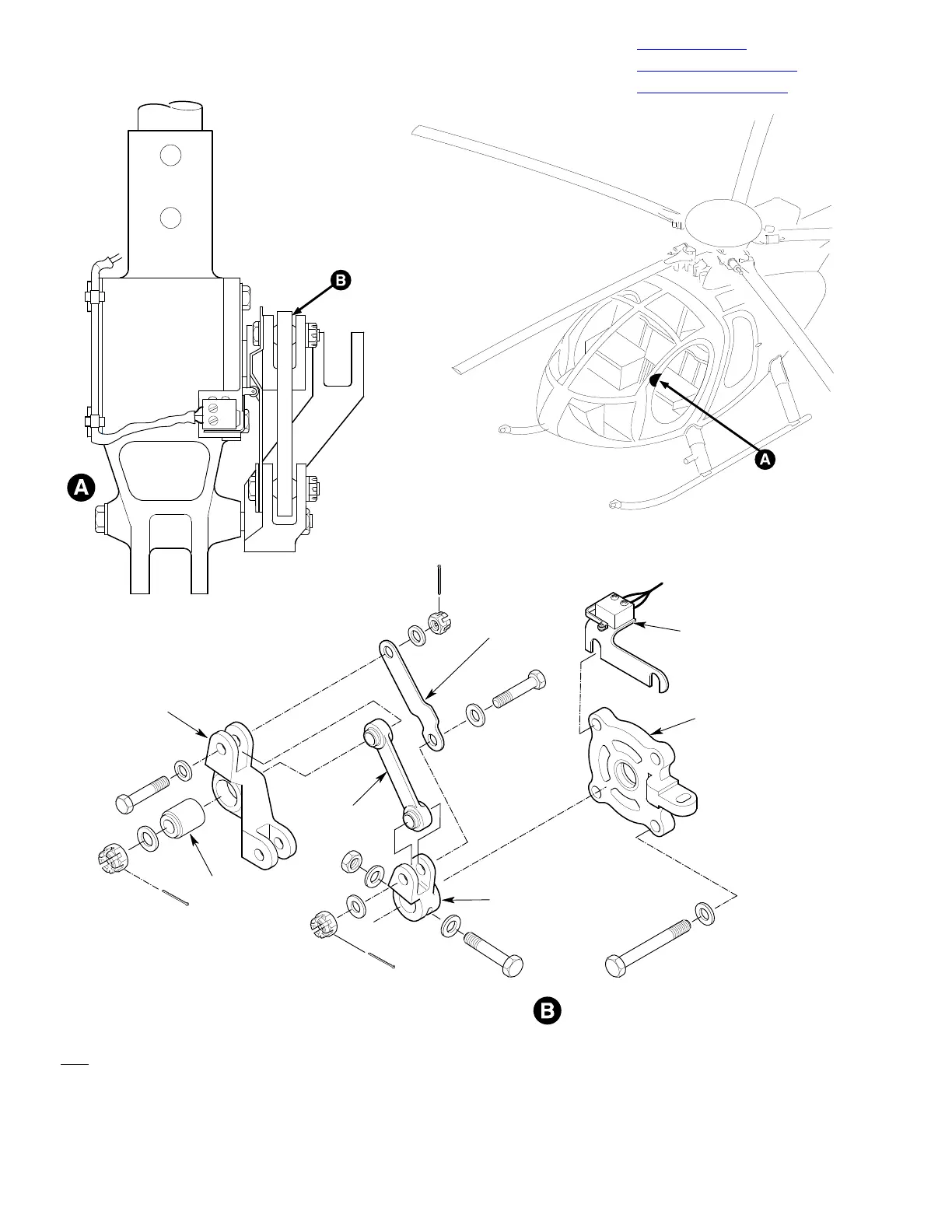 B

A

A

B