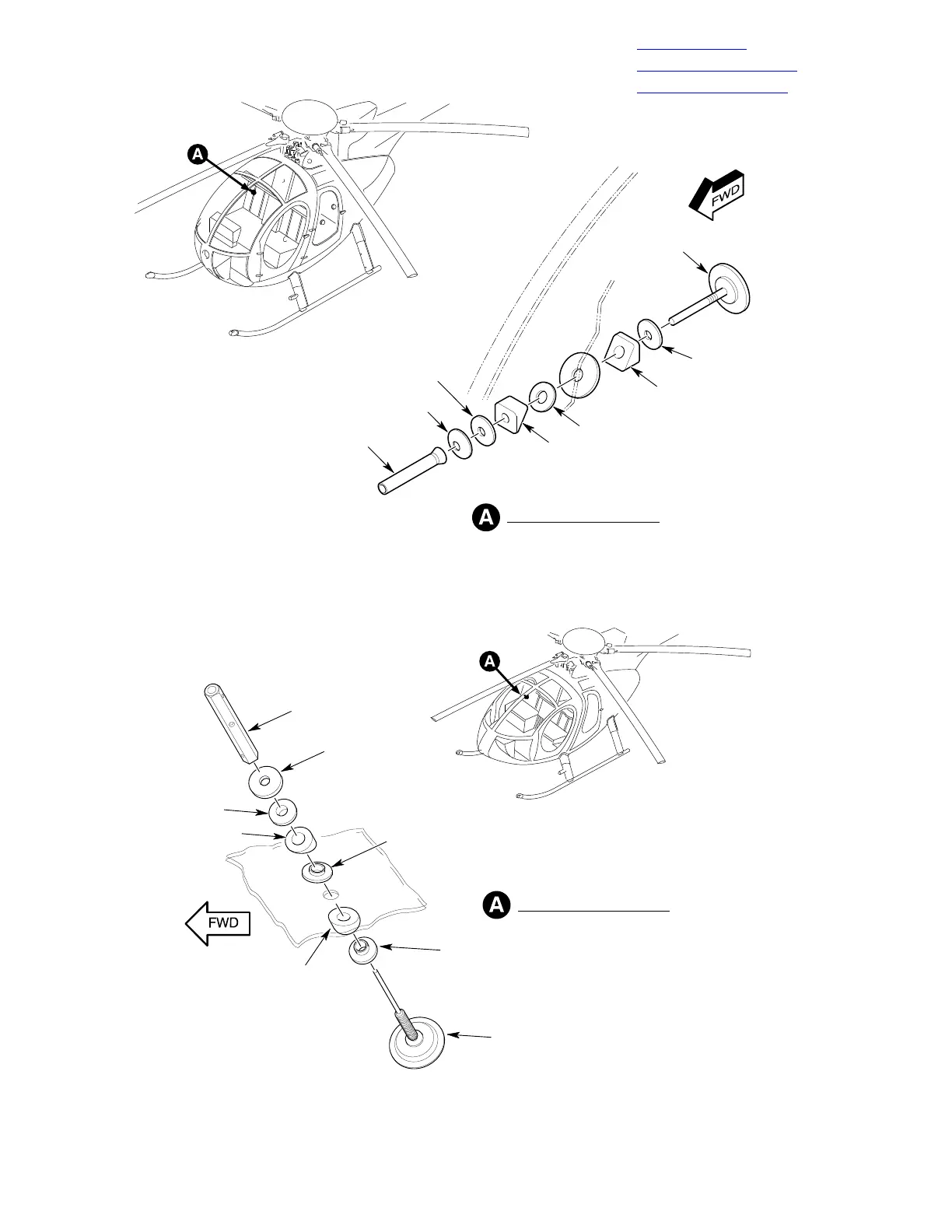 A

FWD

A

A

FWD

A