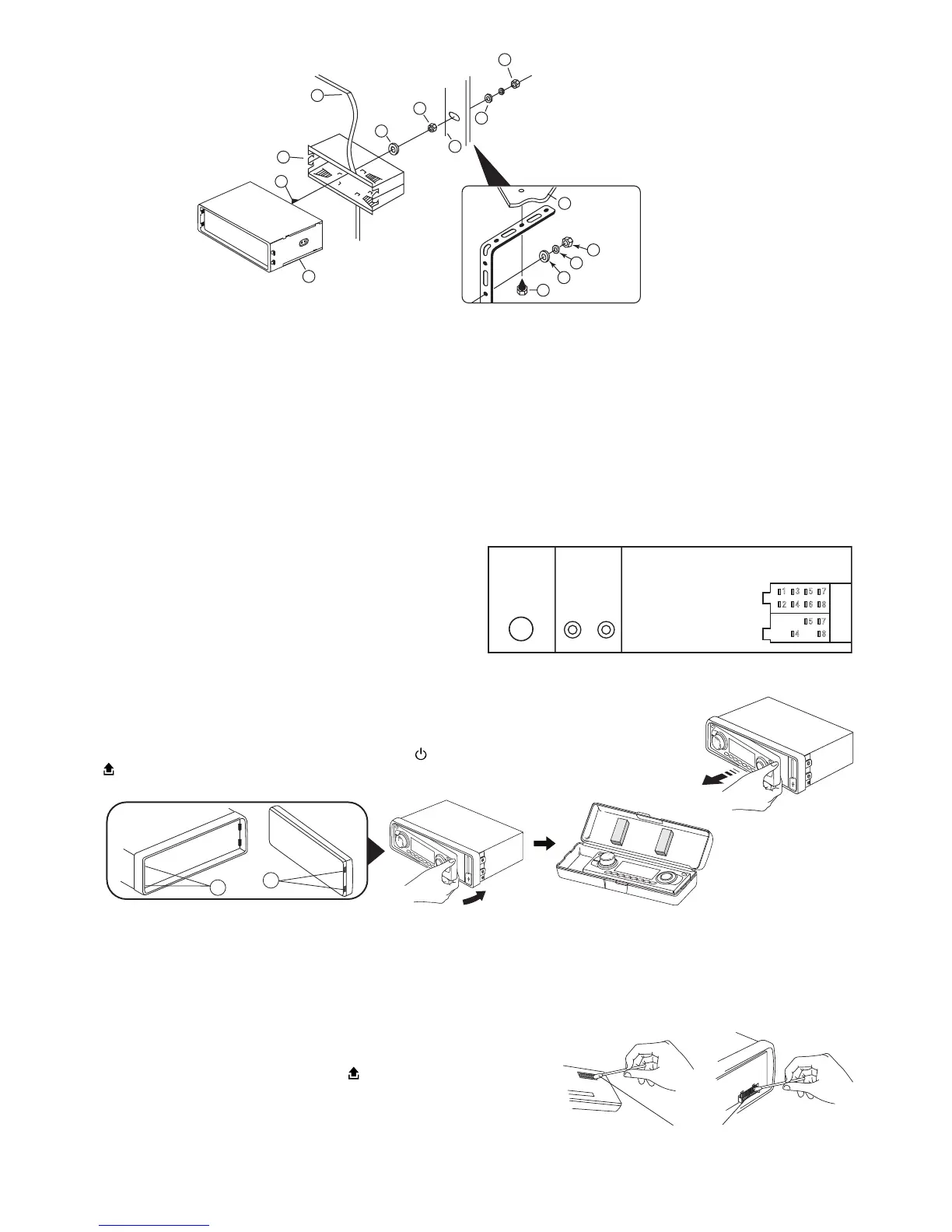 1 3 5 7
2 4 6 8
5 7
4 8