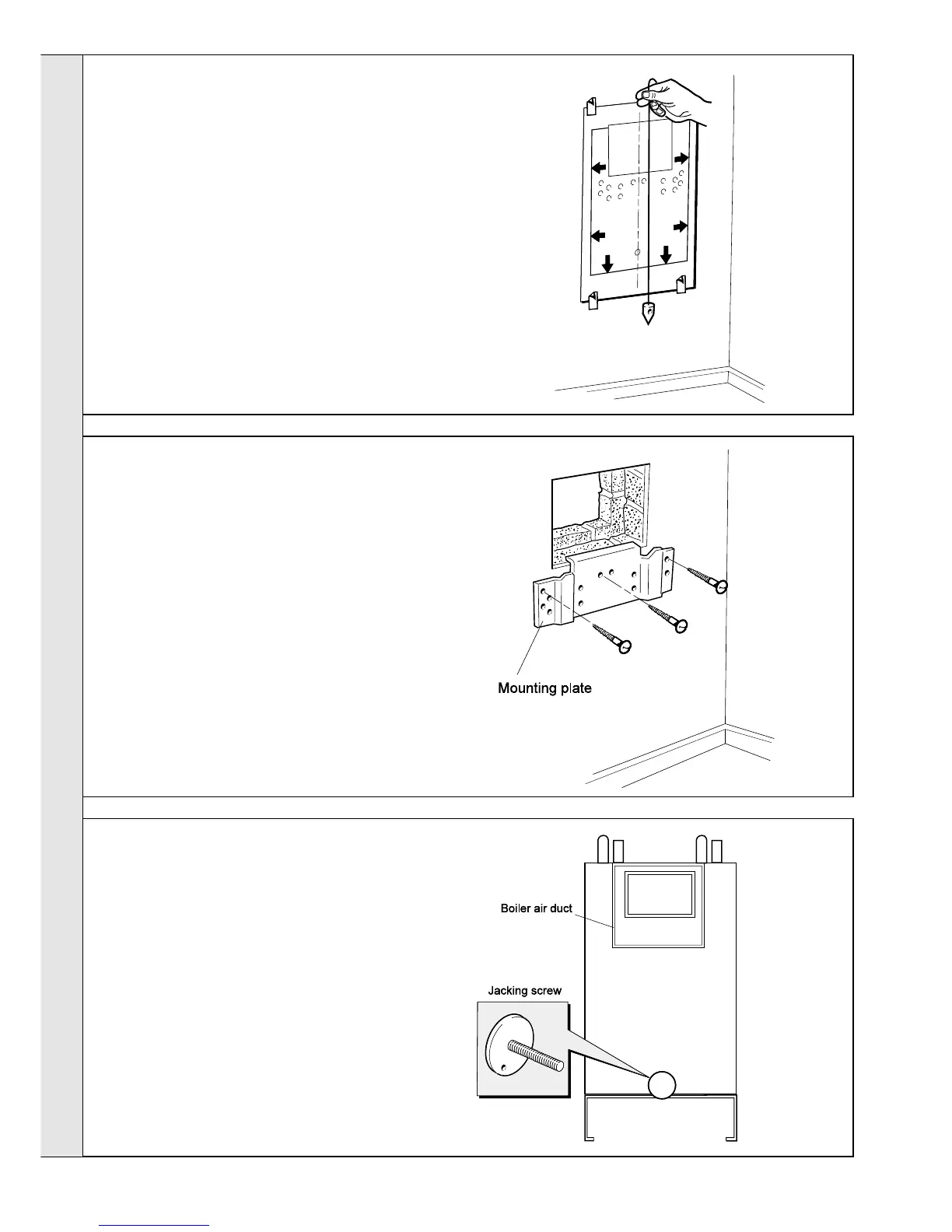 Mounting plate

Boiler air duct

Jacking screw