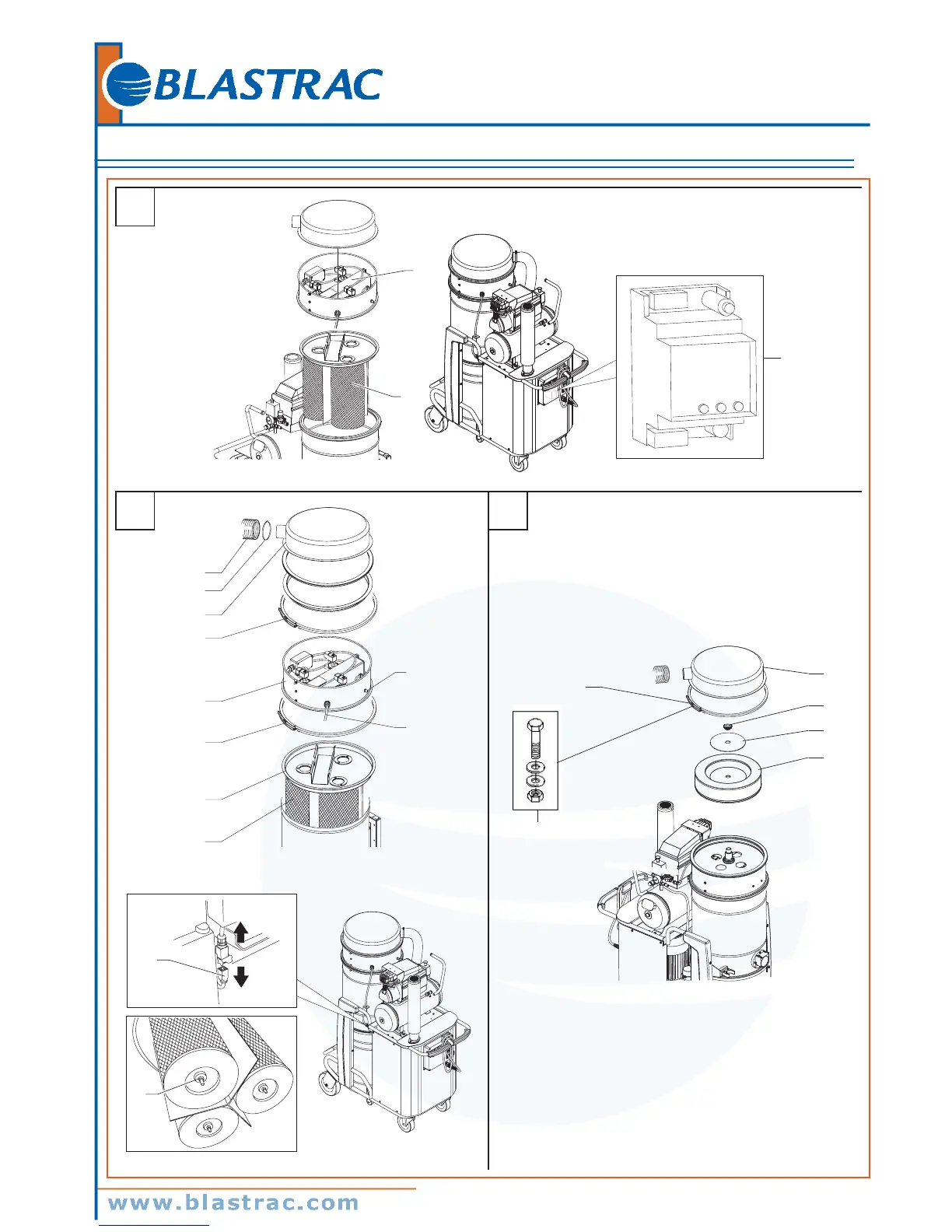 BLASTRAC

www.blastrac.com