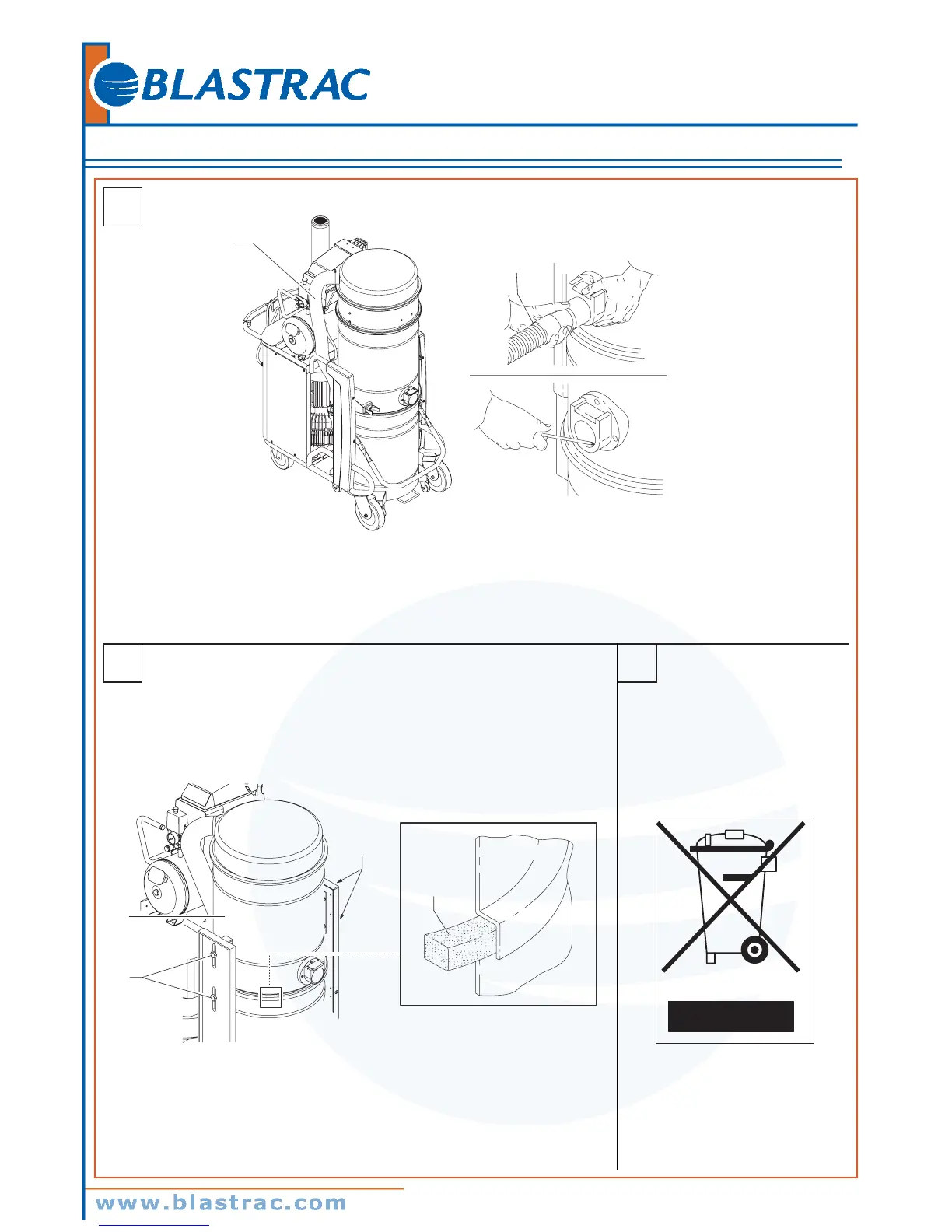 BLASTRAC

www.blastrac.com