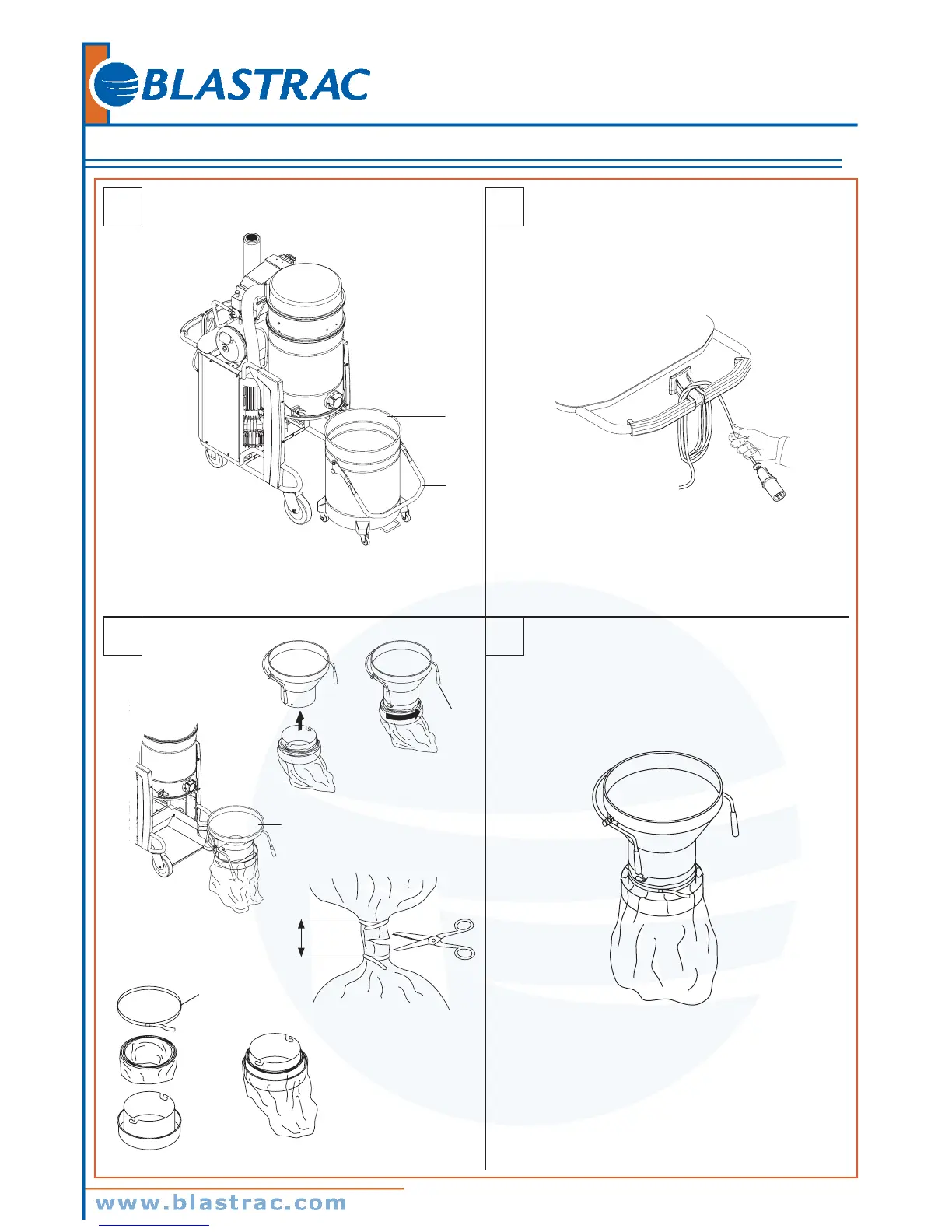 BLASTRAC

www.blastrac.com