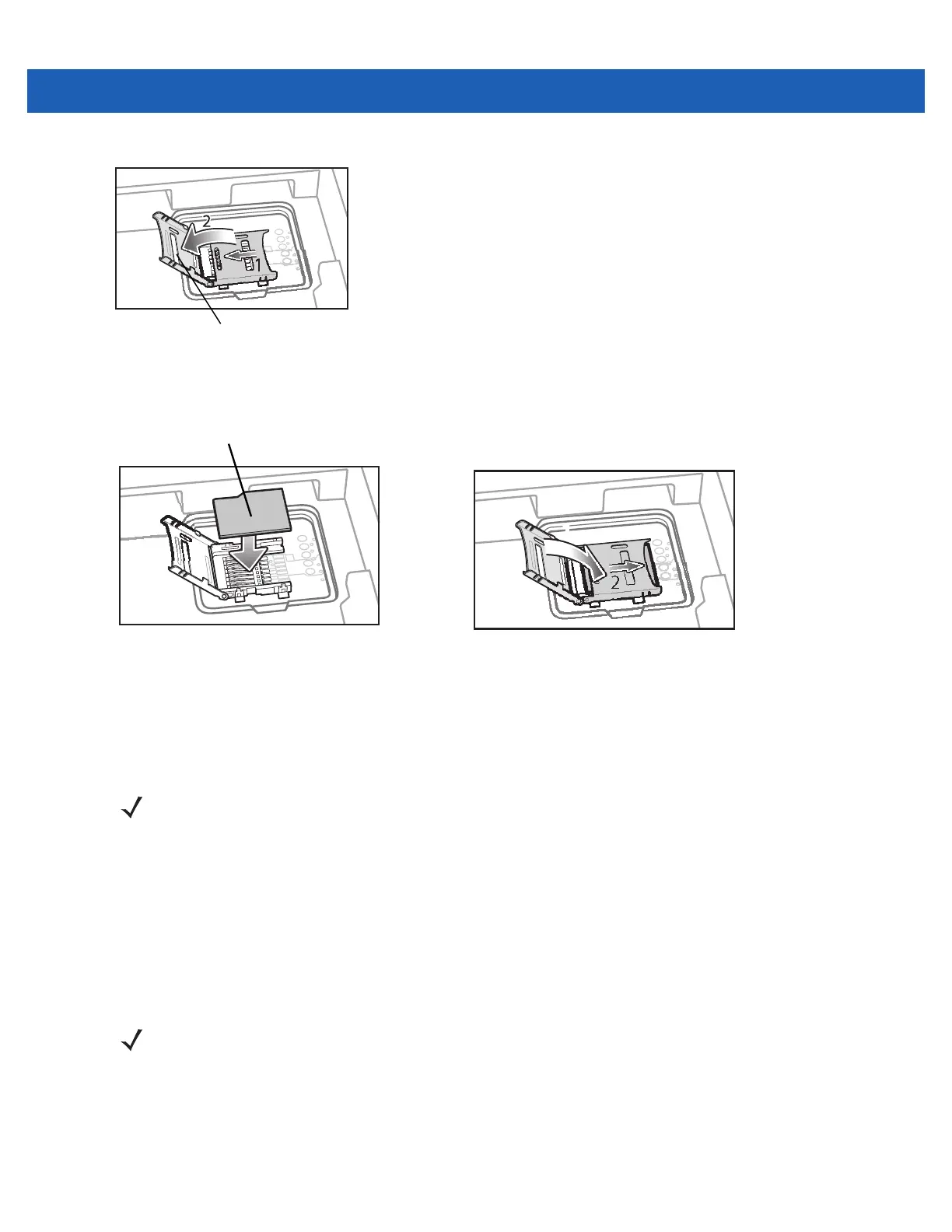 2
1
2