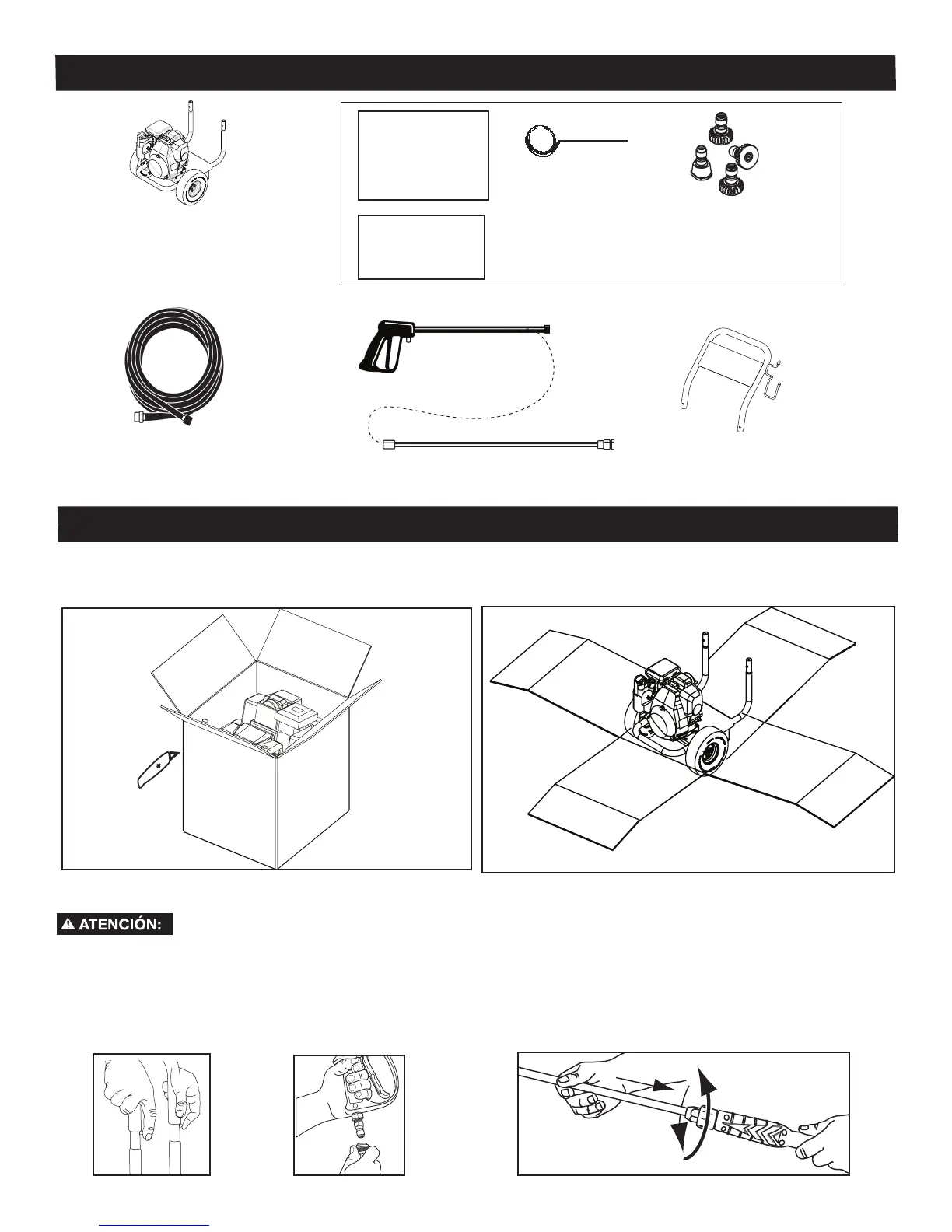 ATENCIÓN: