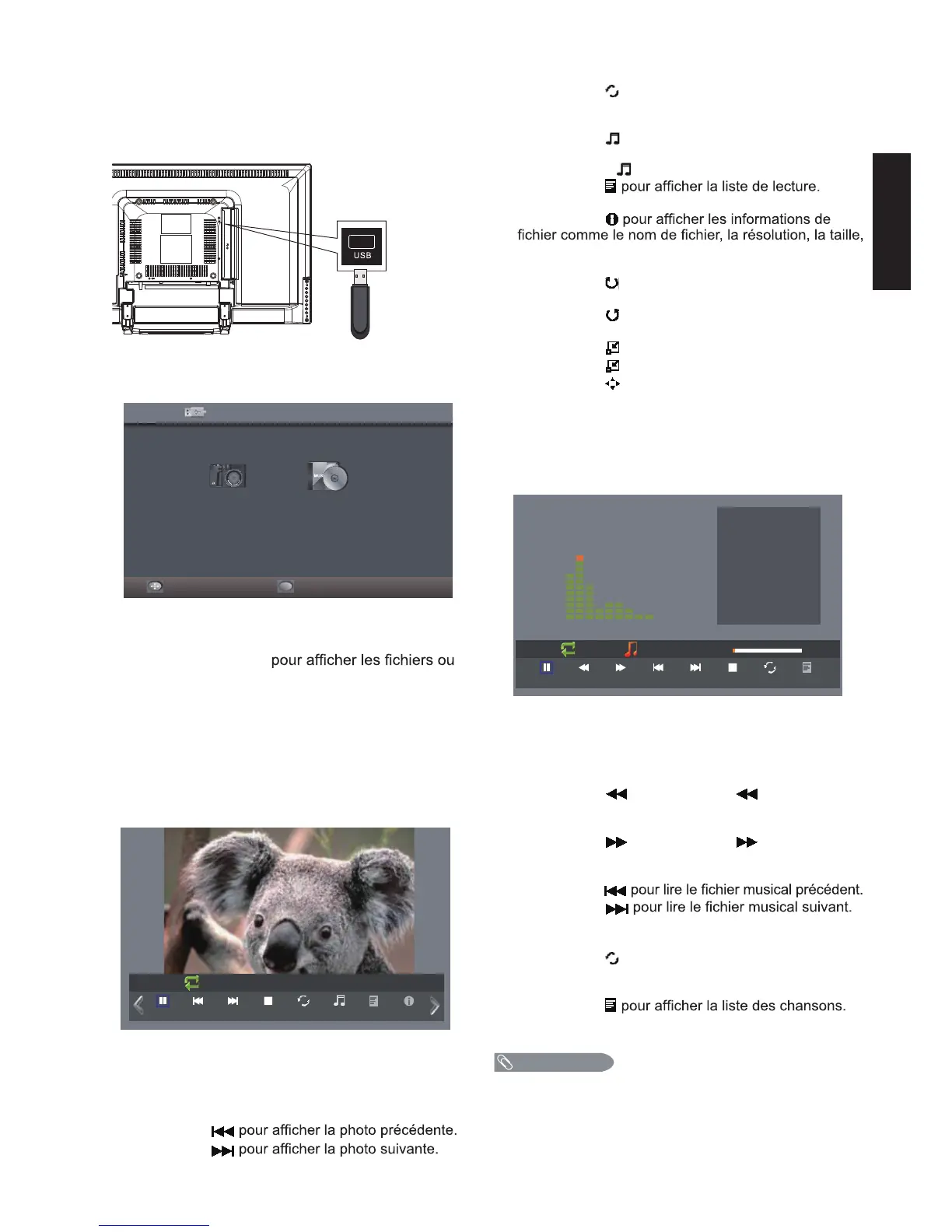 USB

pour afficher les fichiers ou

pour afficher la photo précédente.
pour afficher la photo suivante.

pour afficher la liste de lecture.

pour afficher les informations de fichier comme le nom de fichier, la résolution, la taille,

pour lire le fichier musical précédent.
pour lire le fichier musical suivant.

pour afficher la liste des chansons.