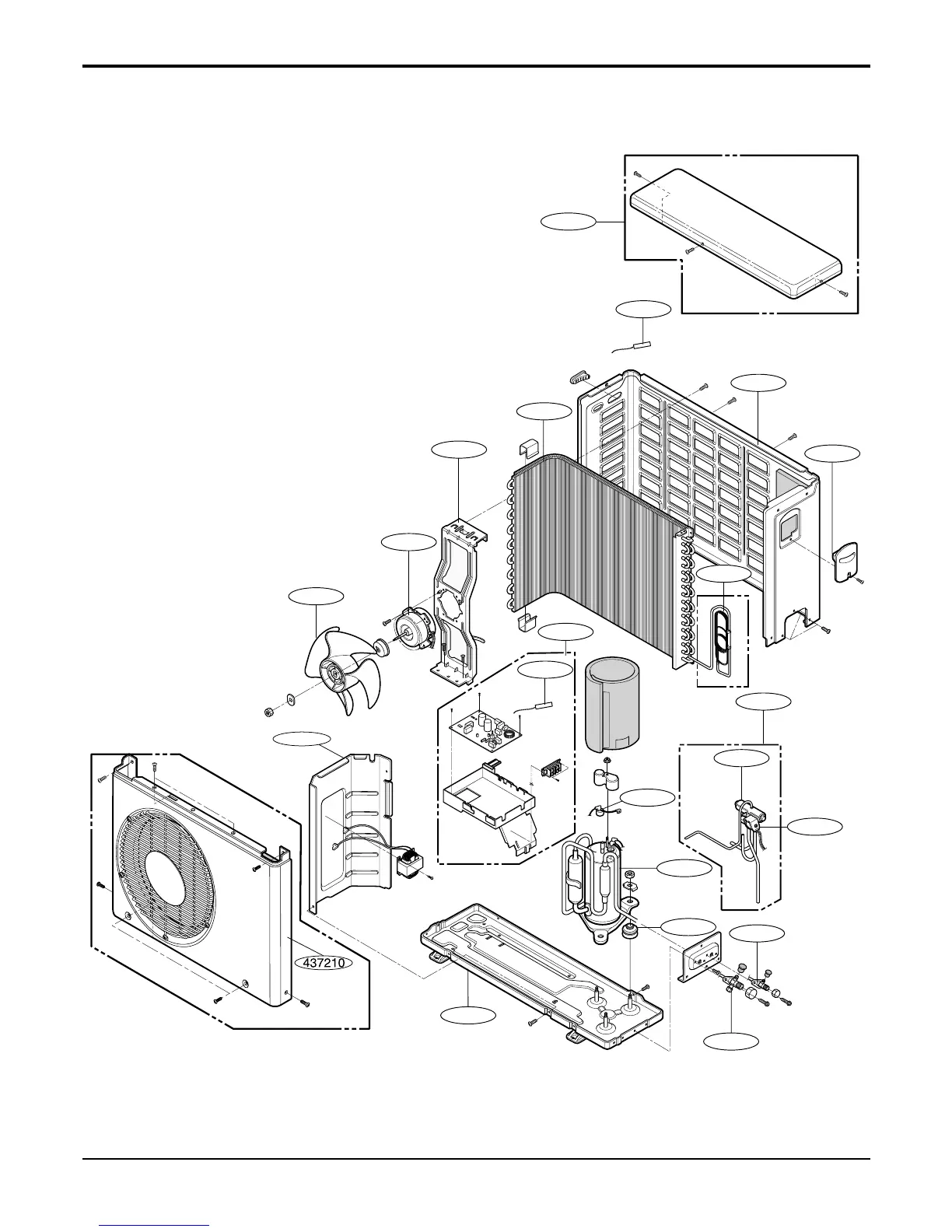 437210