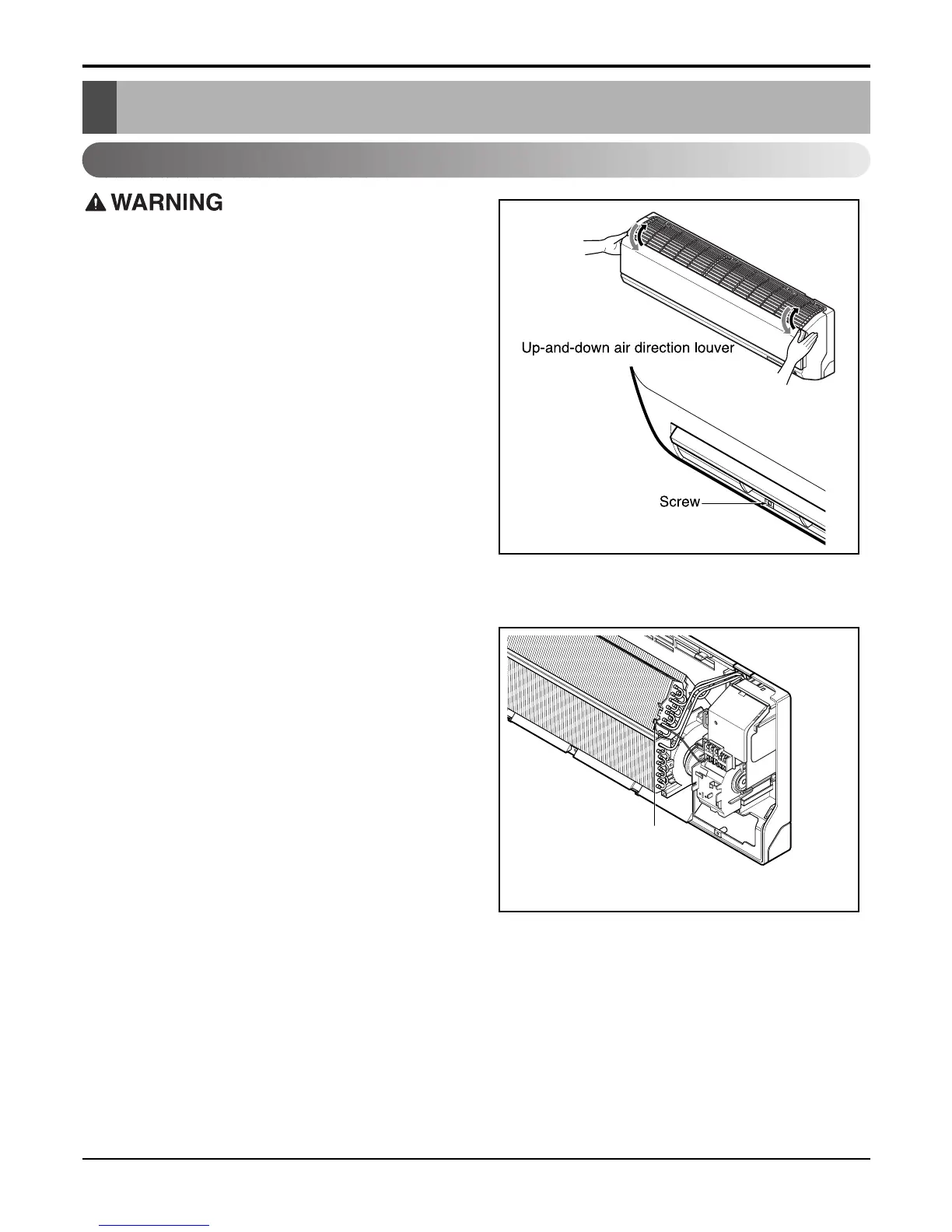 WARNING

Up-and-down air direction louver

Screw