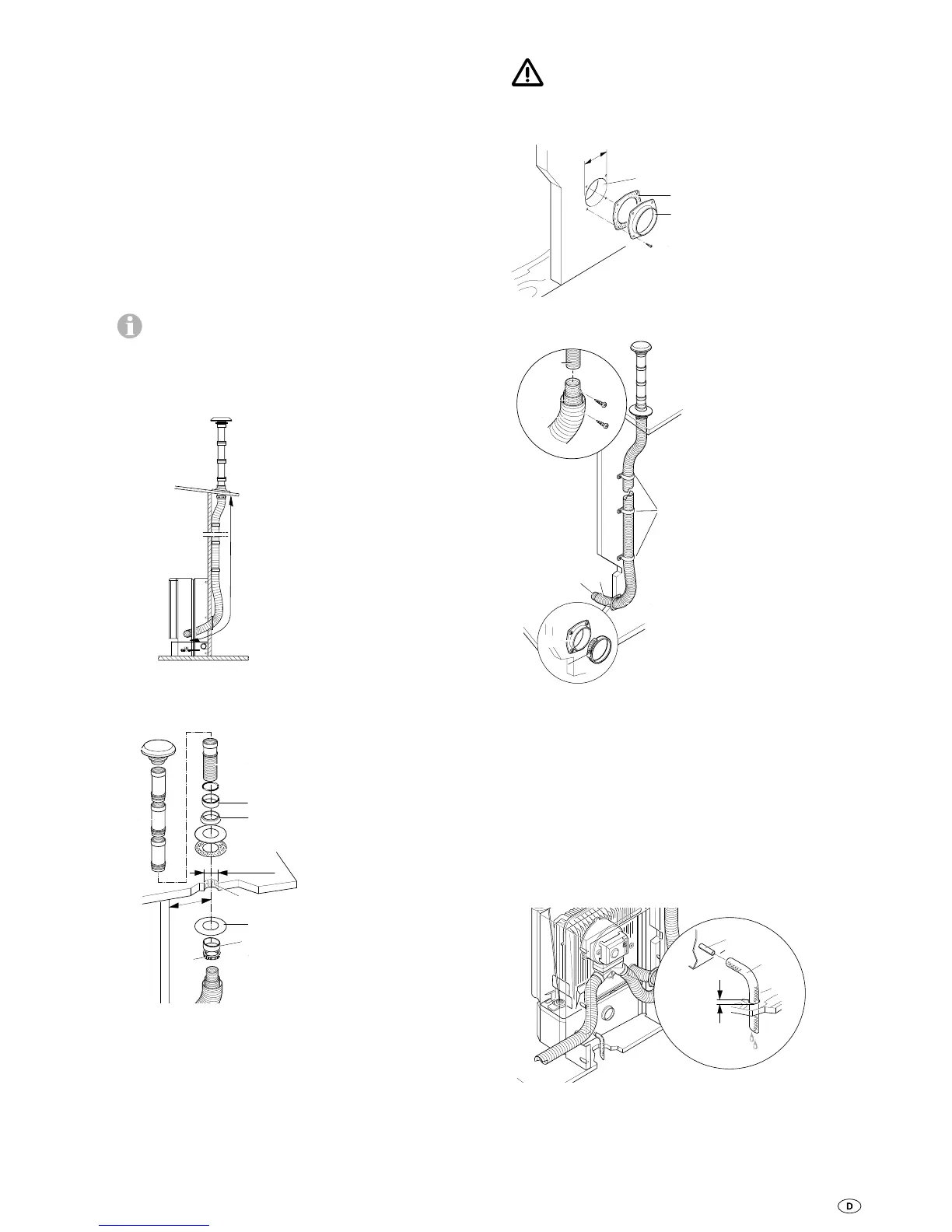 D