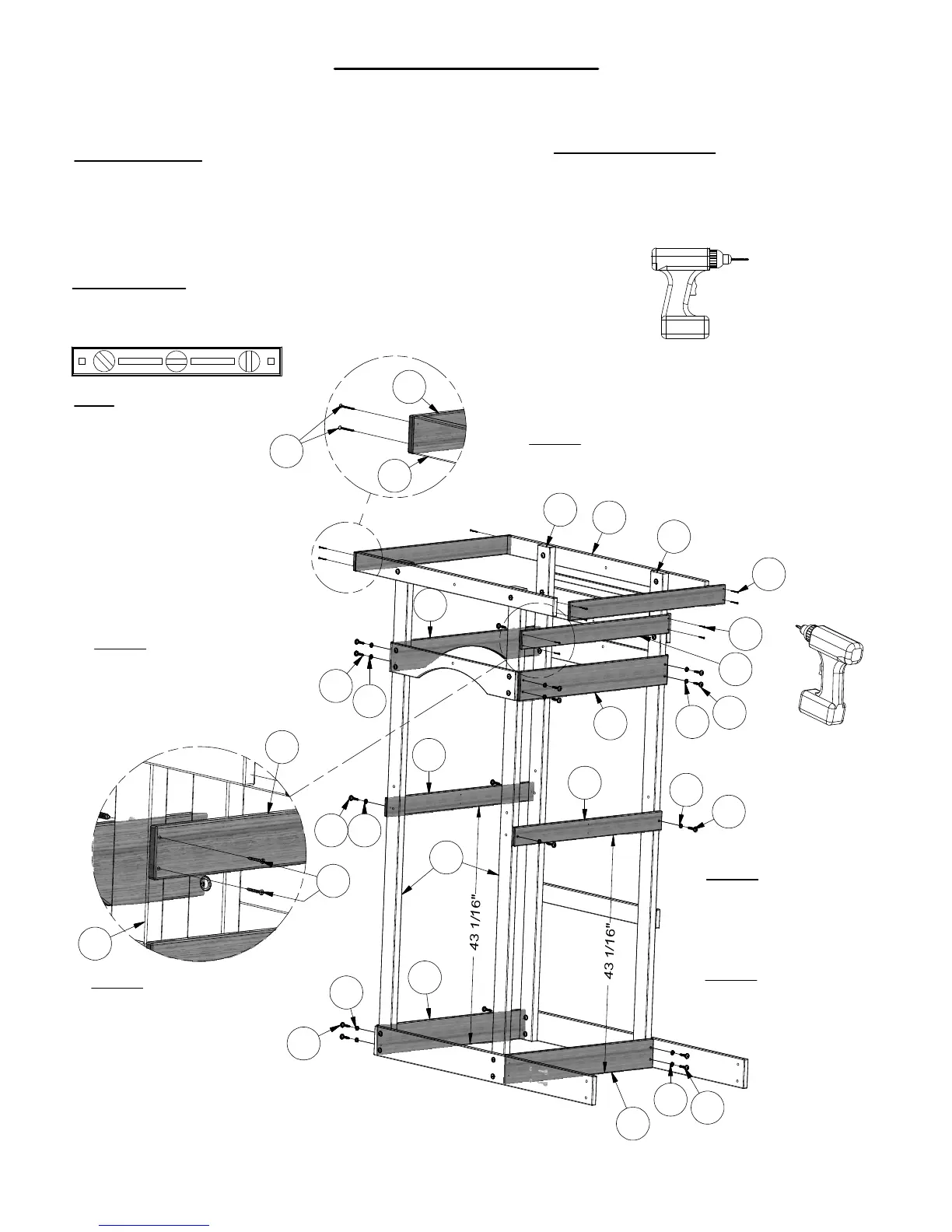 43 1/16"

43 1/16"