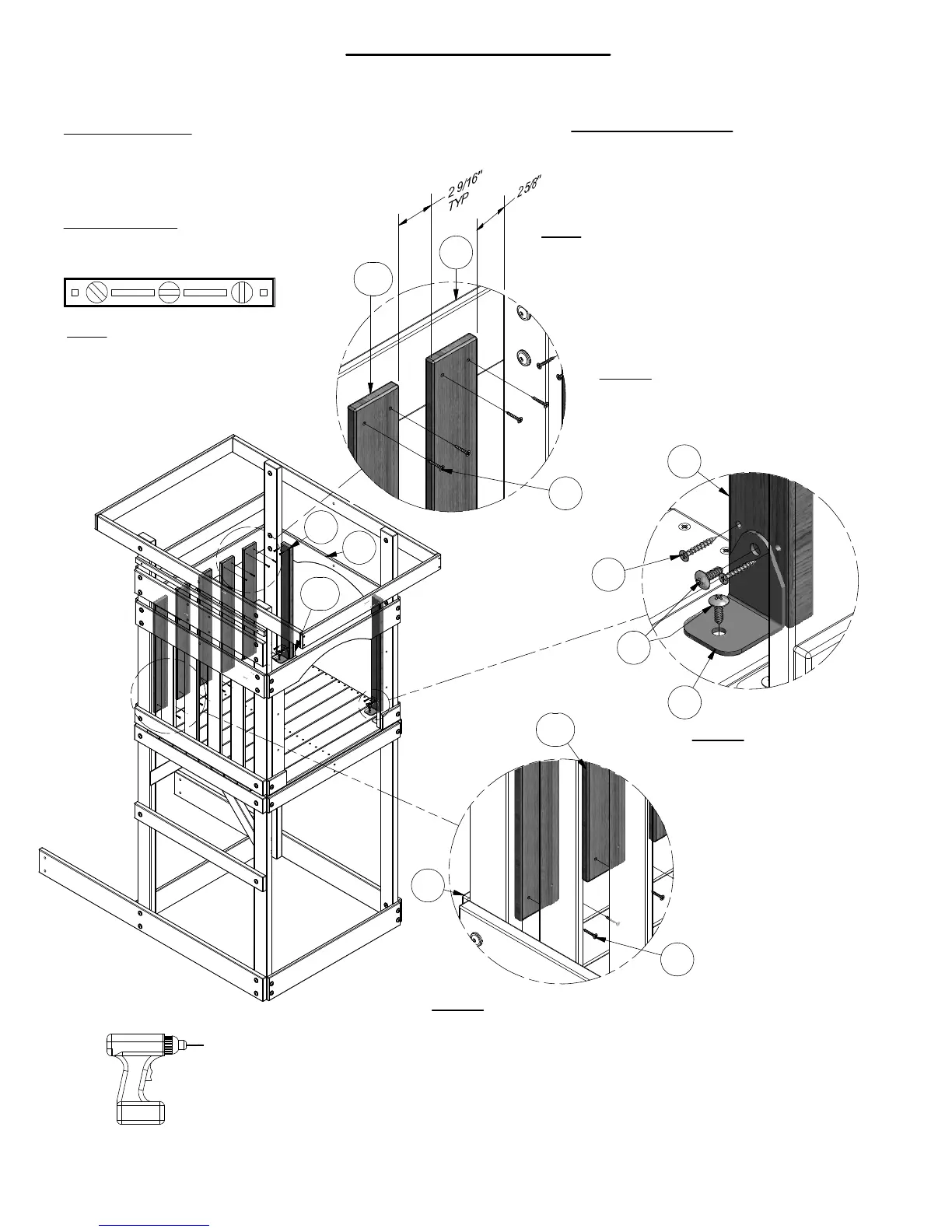 2 9/16"
TYP

2 5/8"