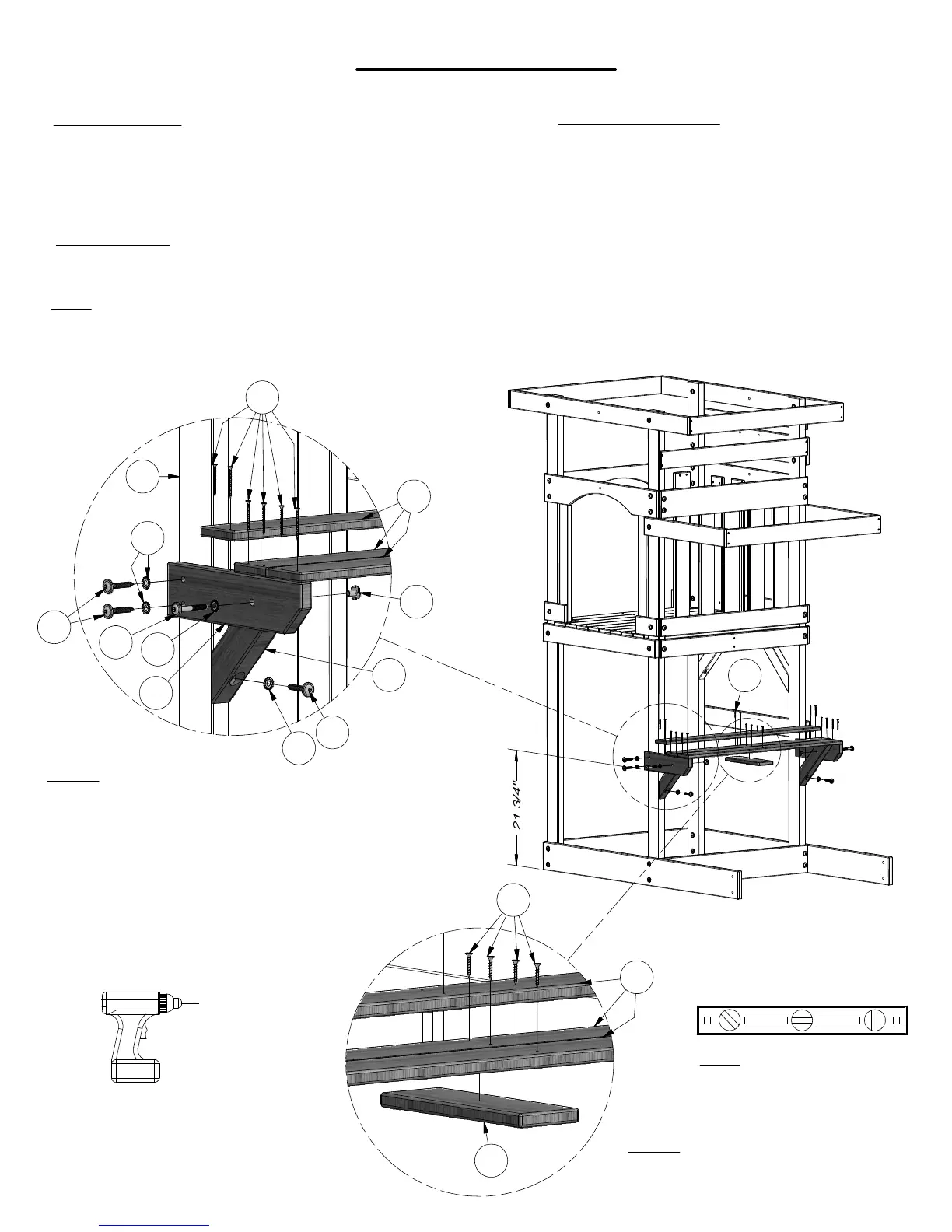 21 3/4"