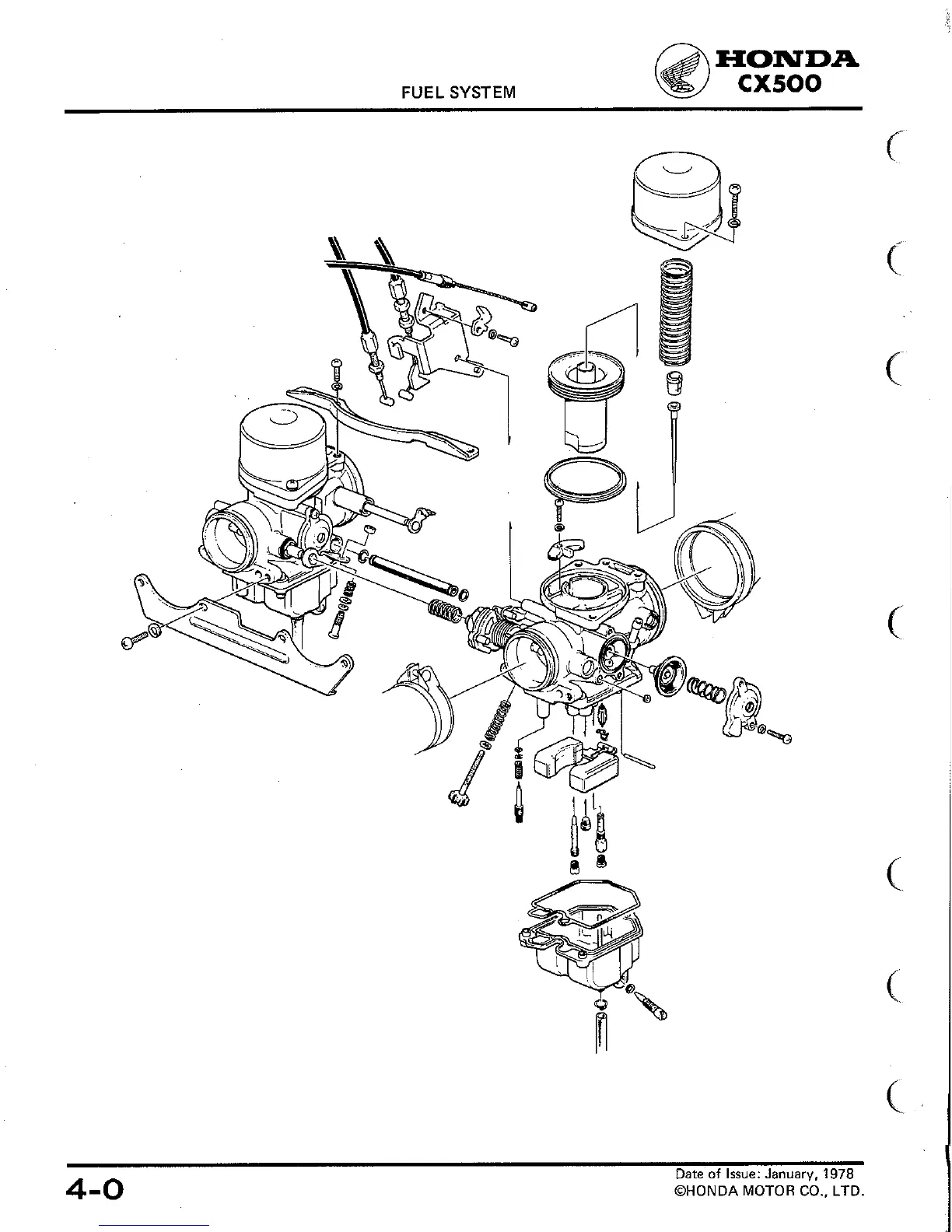 FUEL SYSTEM

HONDA
CX500

4-0

Date of Issue: January, 1978
©HONDA MOTOR CO., LTD.