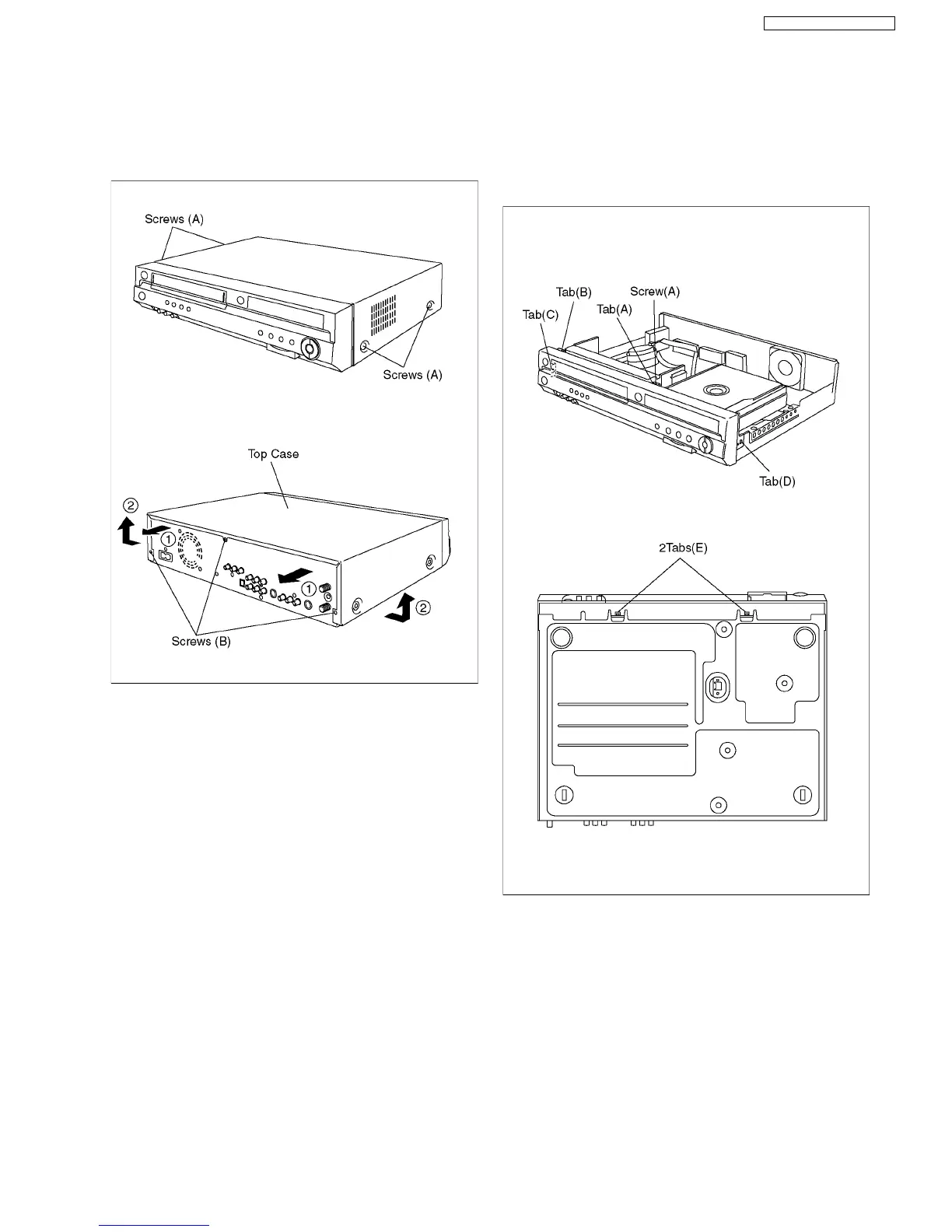 Screws (A)

Screws (A)

Top Case

②

①

①

②

Screws (B)

Tab(B)

Screw(A)

Tab(C)

Tab(A)

Tab(D)

2Tabs(E)