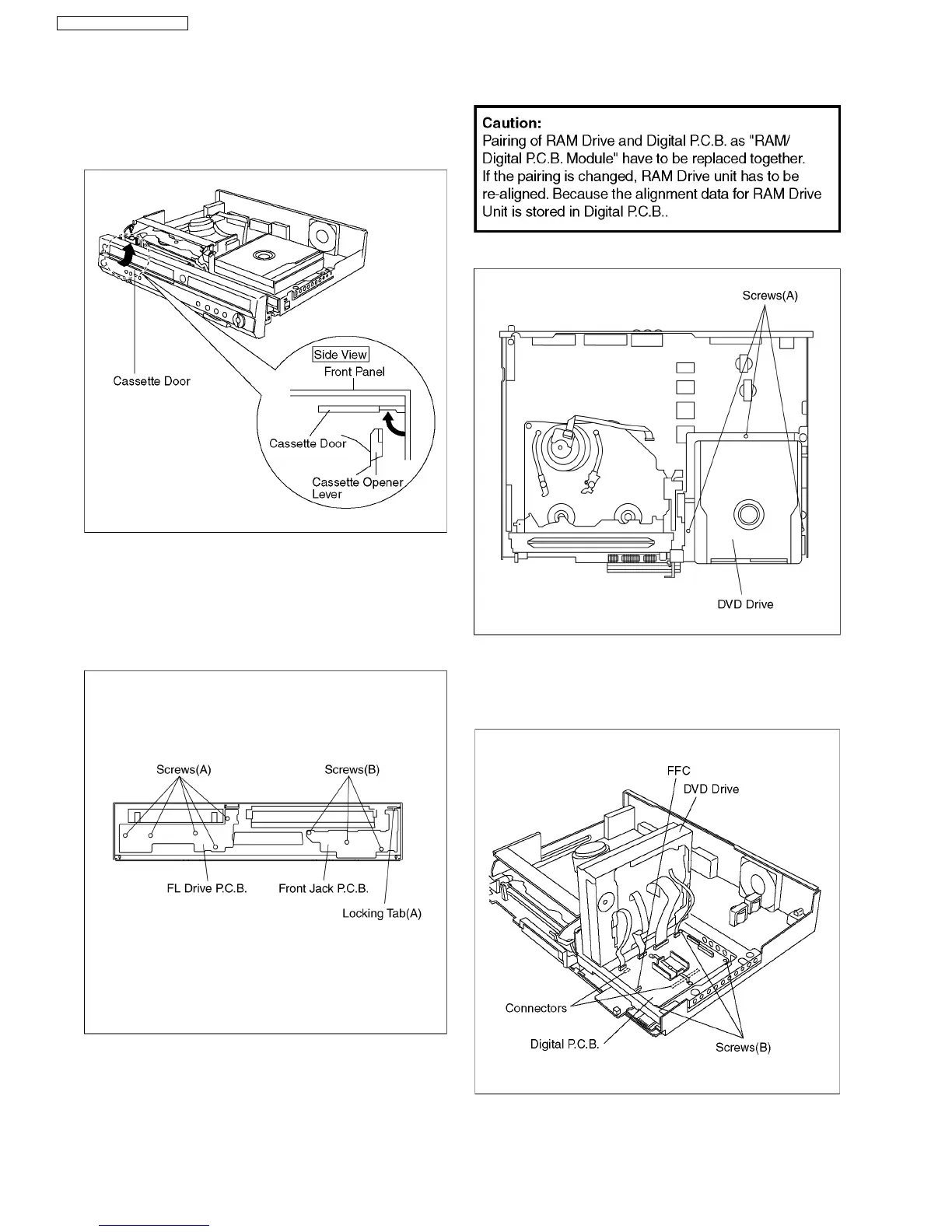 Cassette Door

Side View

Front Panel

Cassette Door

Cassette Opener Lever

Screws(A)

Screws(B)

FL Drive P.C.B.

Front Jack P.C.B.

Locking Tab(A)

Caution:
Pairing of RAM Drive and Digital P.C.B. as "RAM/ Digital P.C.B. Module" have to be replaced together.
If the pairing is changed, RAM Drive unit has to be re-aligned. Because the alignment data for RAM Drive Unit is stored in Digital P.C.B..

Screws(A)

DVD Drive

FFC

DVD Drive

Connectors

Digital P.C.B.

Screws(B)