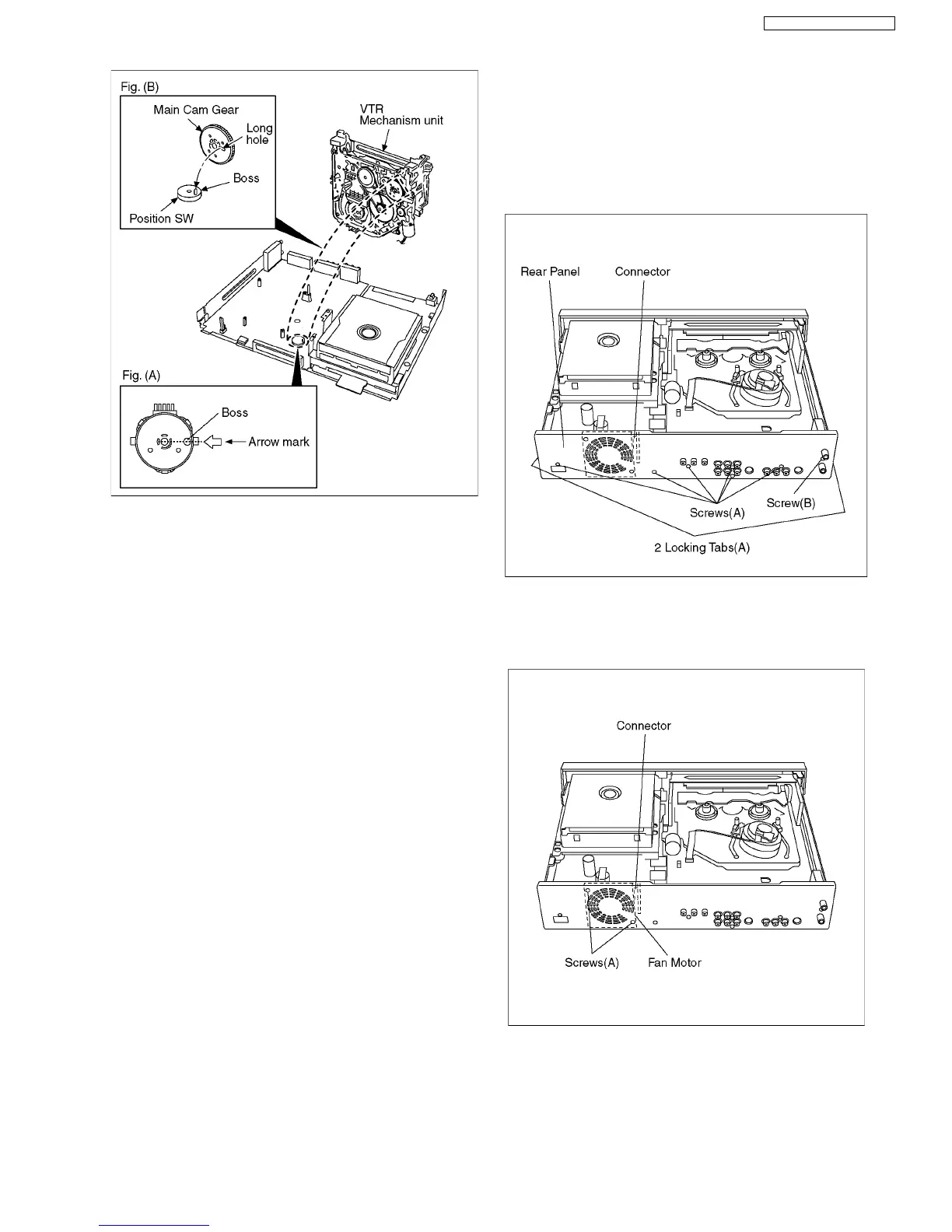 Fig. (B)
Main Cam Gear
Long hole
Boss
Position SW
VTR Mechanism unit
Fig. (A)
Boss
Arrow mark

Rear Panel
Connector
Screws(A)
Screw(B)
2 Locking Tabs(A)

Connector
Screws(A)
Fan Motor