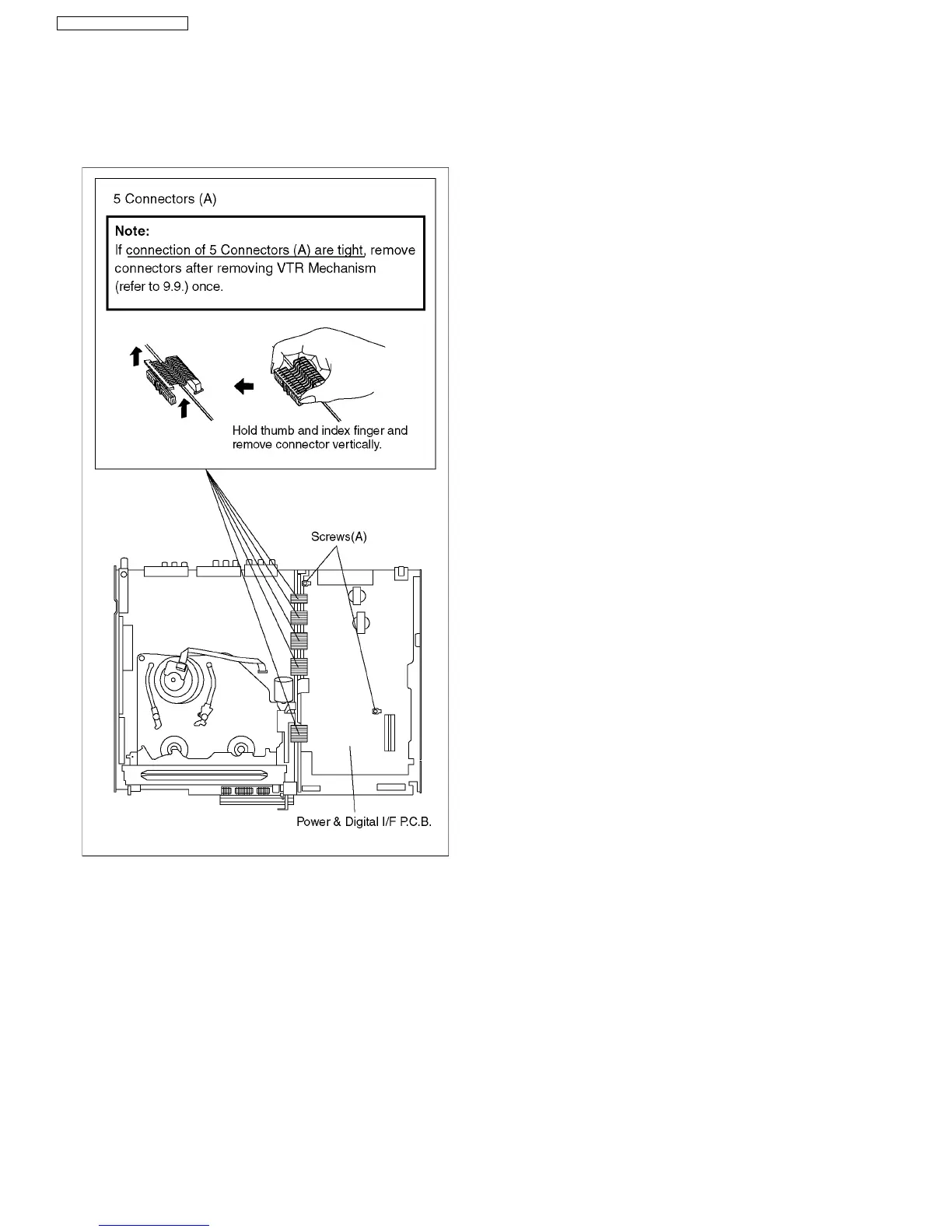 5 Connectors (A)

Note:
If connection of 5 Connectors (A) are tight, remove connectors after removing VTR Mechanism (refer to 9.9.) once.

Hold thumb and index finger and remove connector vertically.

Screws(A)

Power & Digital I/F P.C.B.