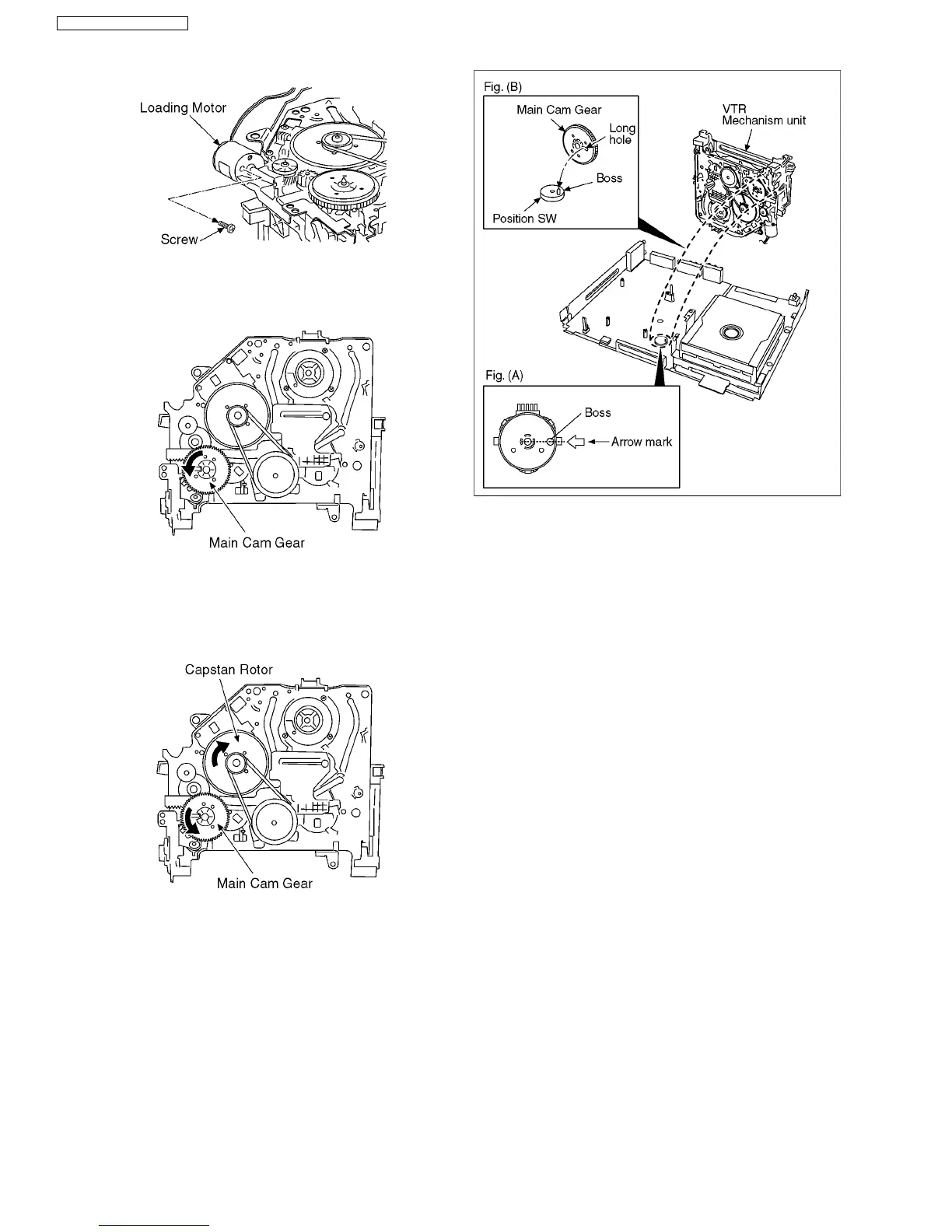 Loading Motor

Screw

Main Cam Gear

Capstan Rotor

Main Cam Gear

Fig. (B)

Main Cam Gear

Long hole

Boss

Position SW

VTR Mechanism unit

Fig. (A)

Boss

Arrow mark