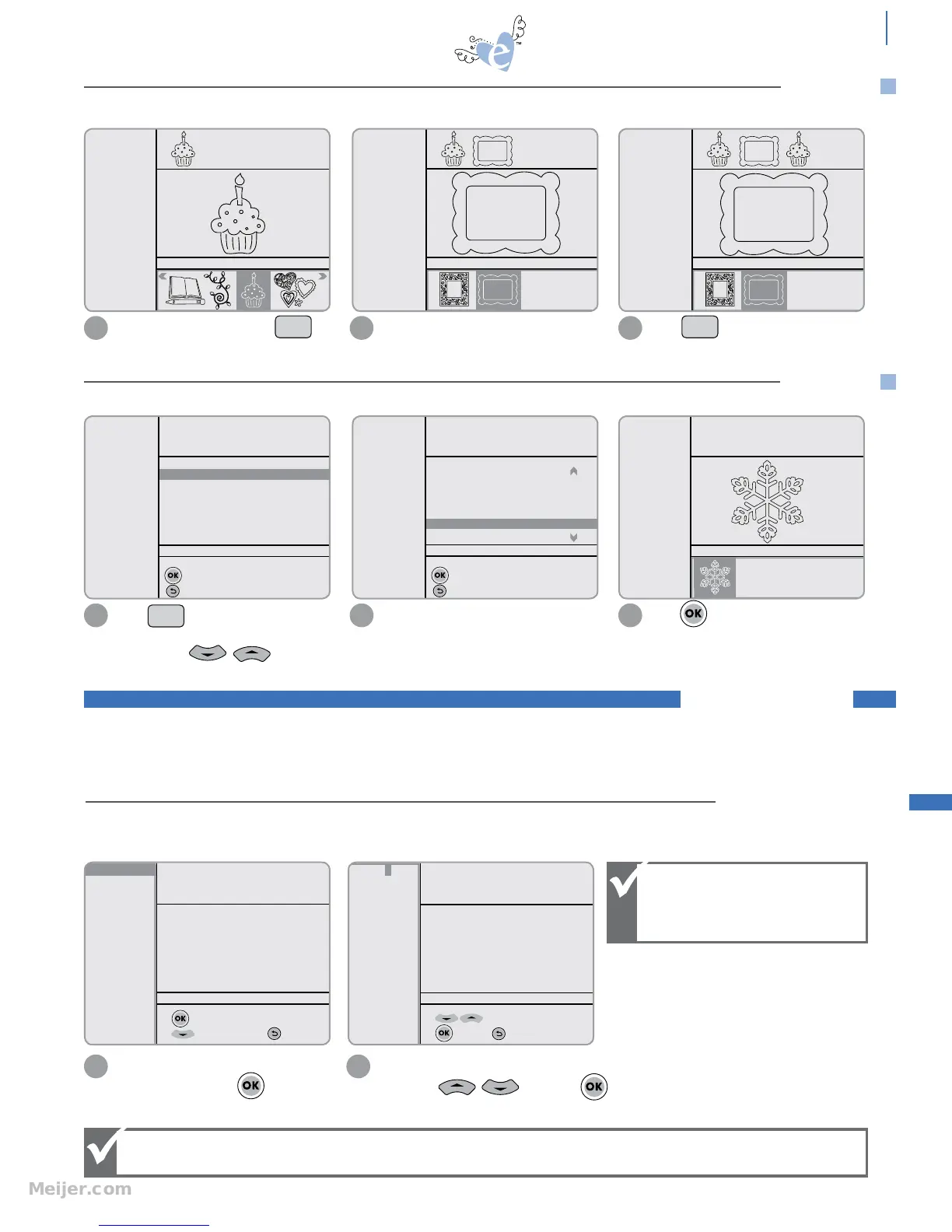 OK

OK

OK

OK

OK

OK

OK

Meijer.com