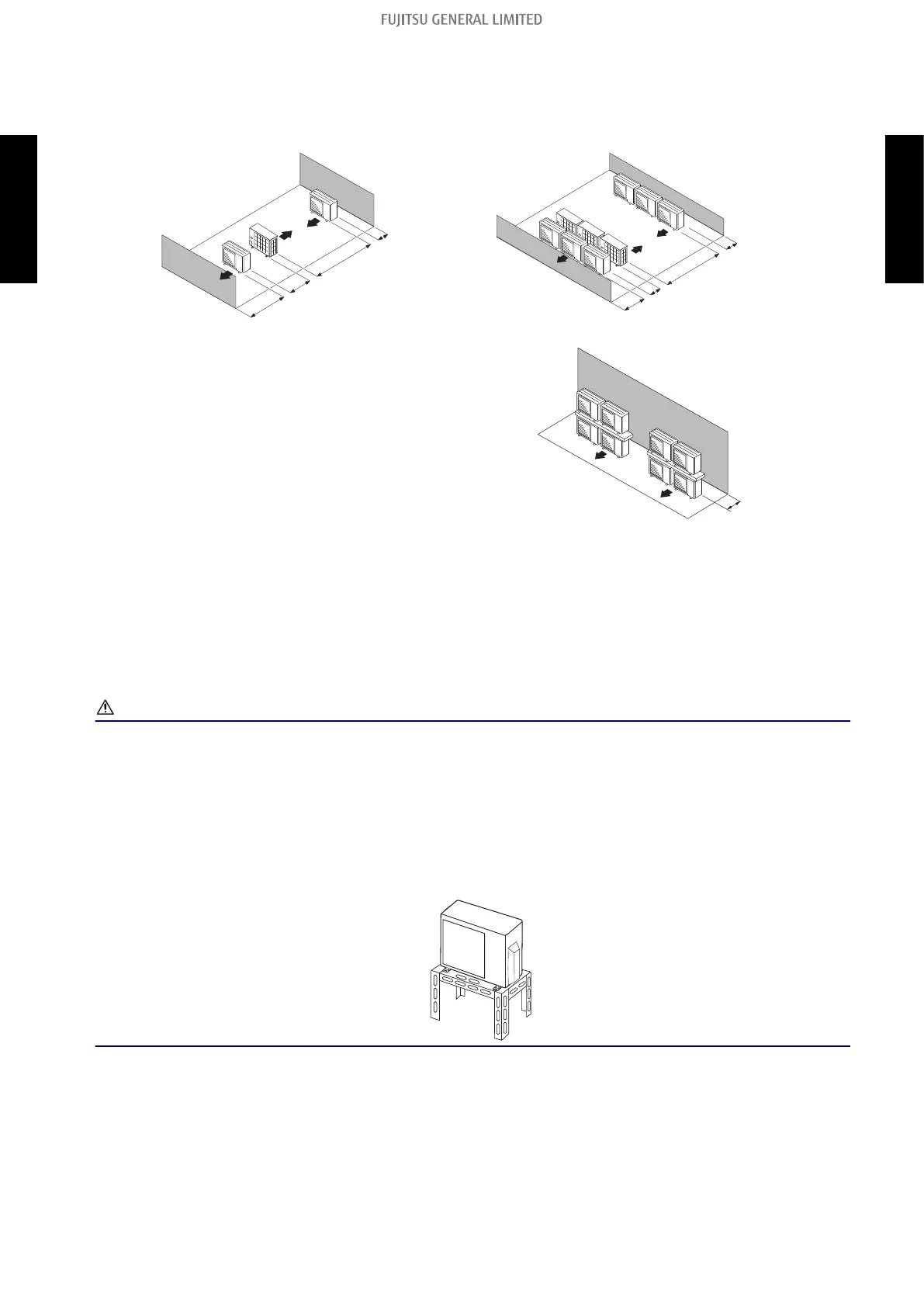 FUJITSU GENERAL LIMITED