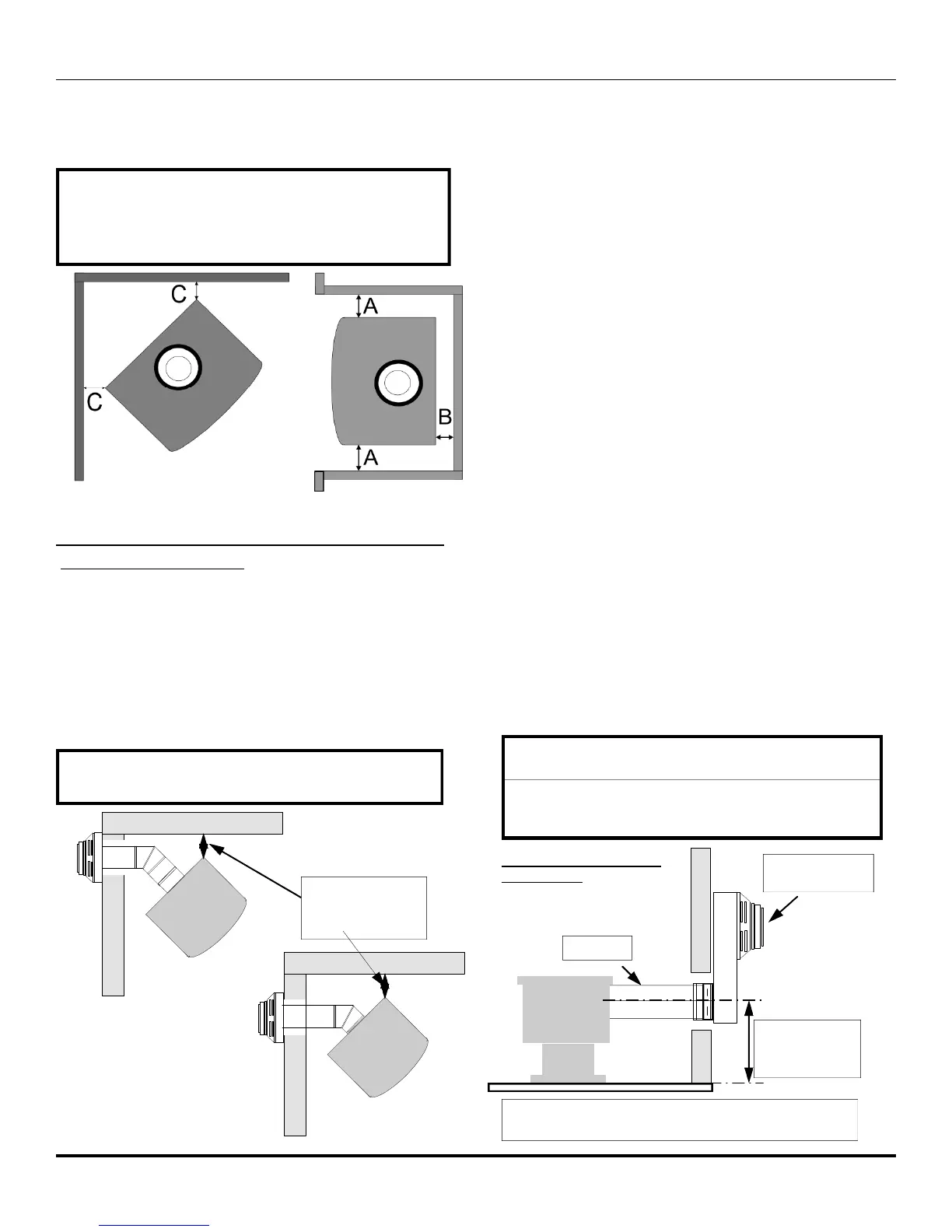 C

C

A

B

A