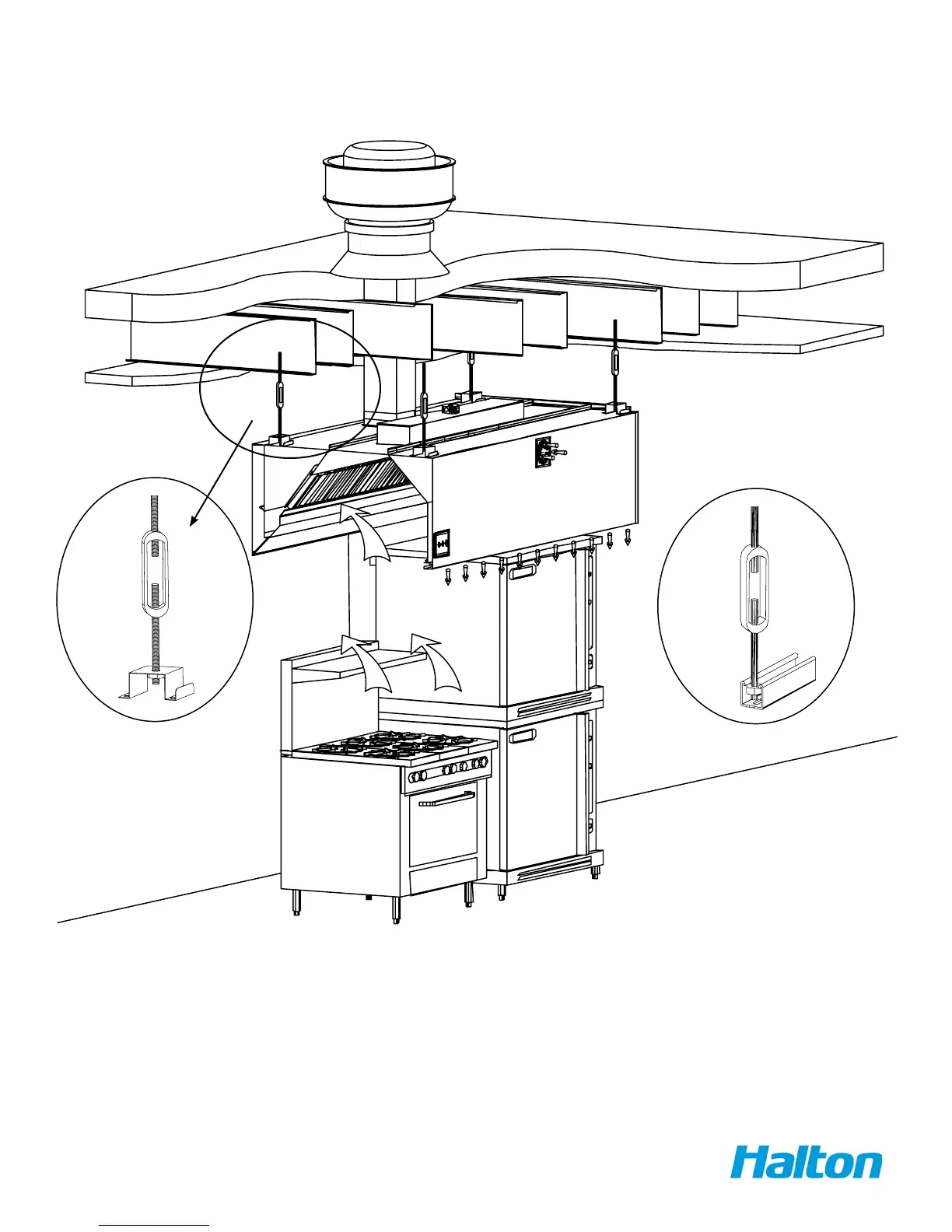 Halton