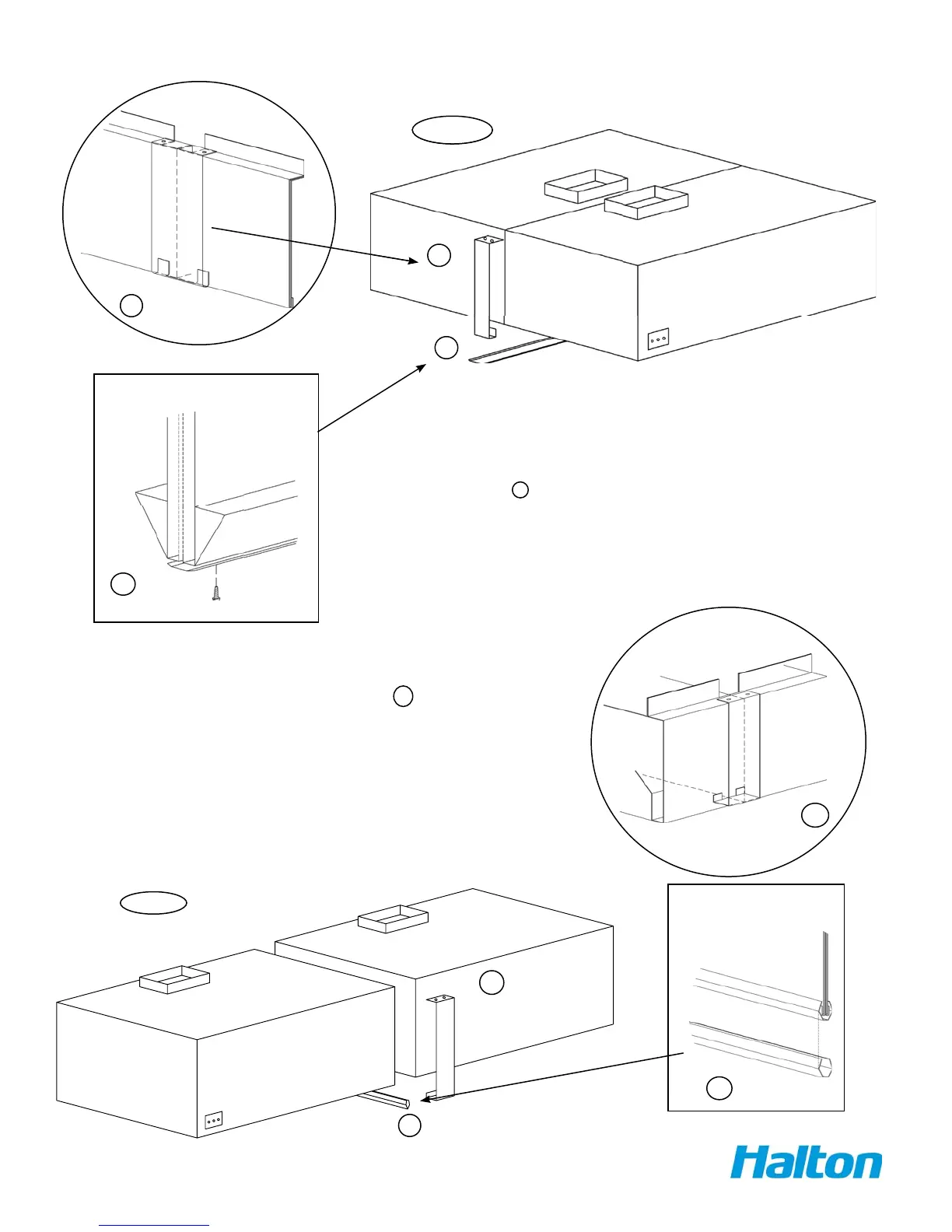 Halton