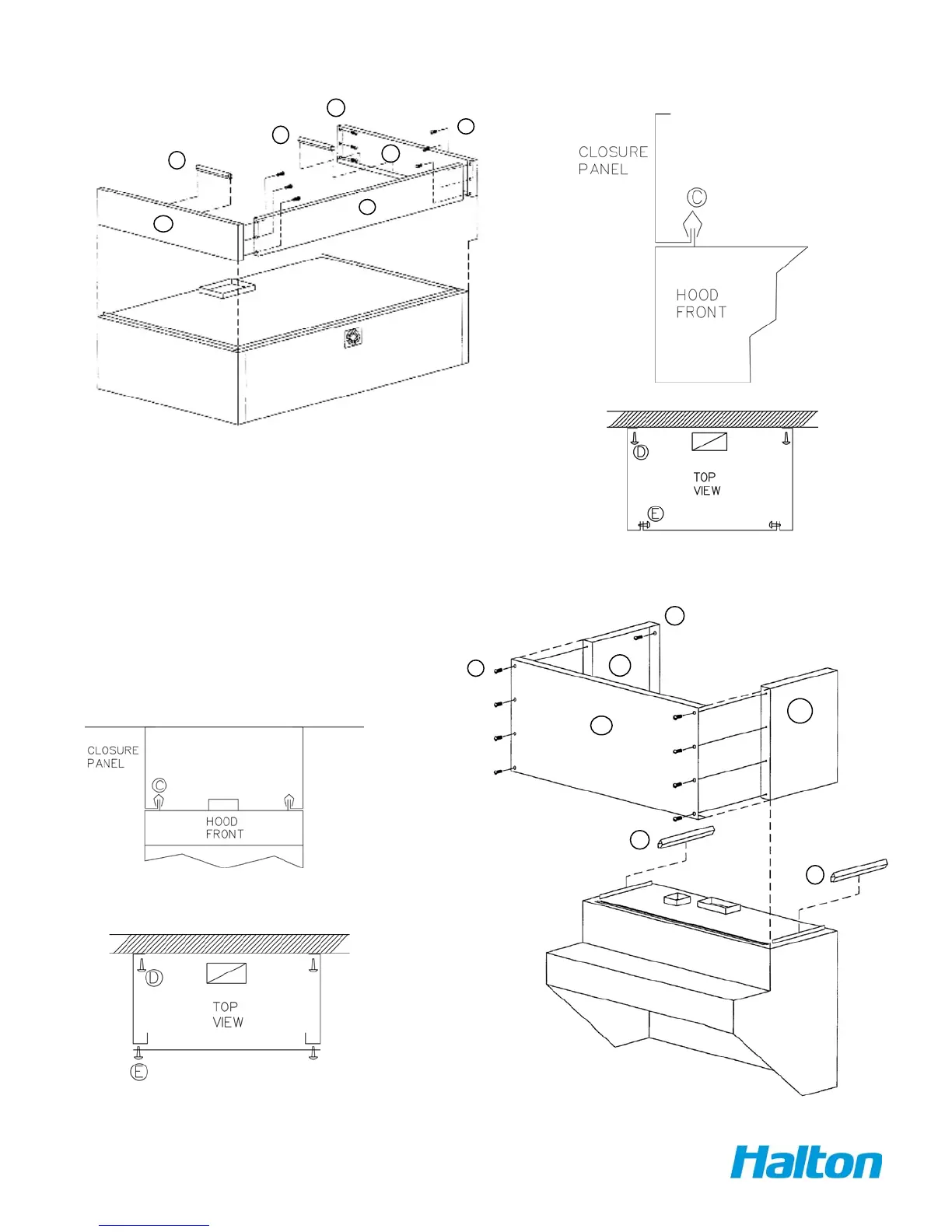 CLOSURE PANEL

C

HOOD FRONT

D

TOP VIEW

E

CLOSURE PANEL

C

HOOD FRONT

D

TOP VIEW

E

Halton